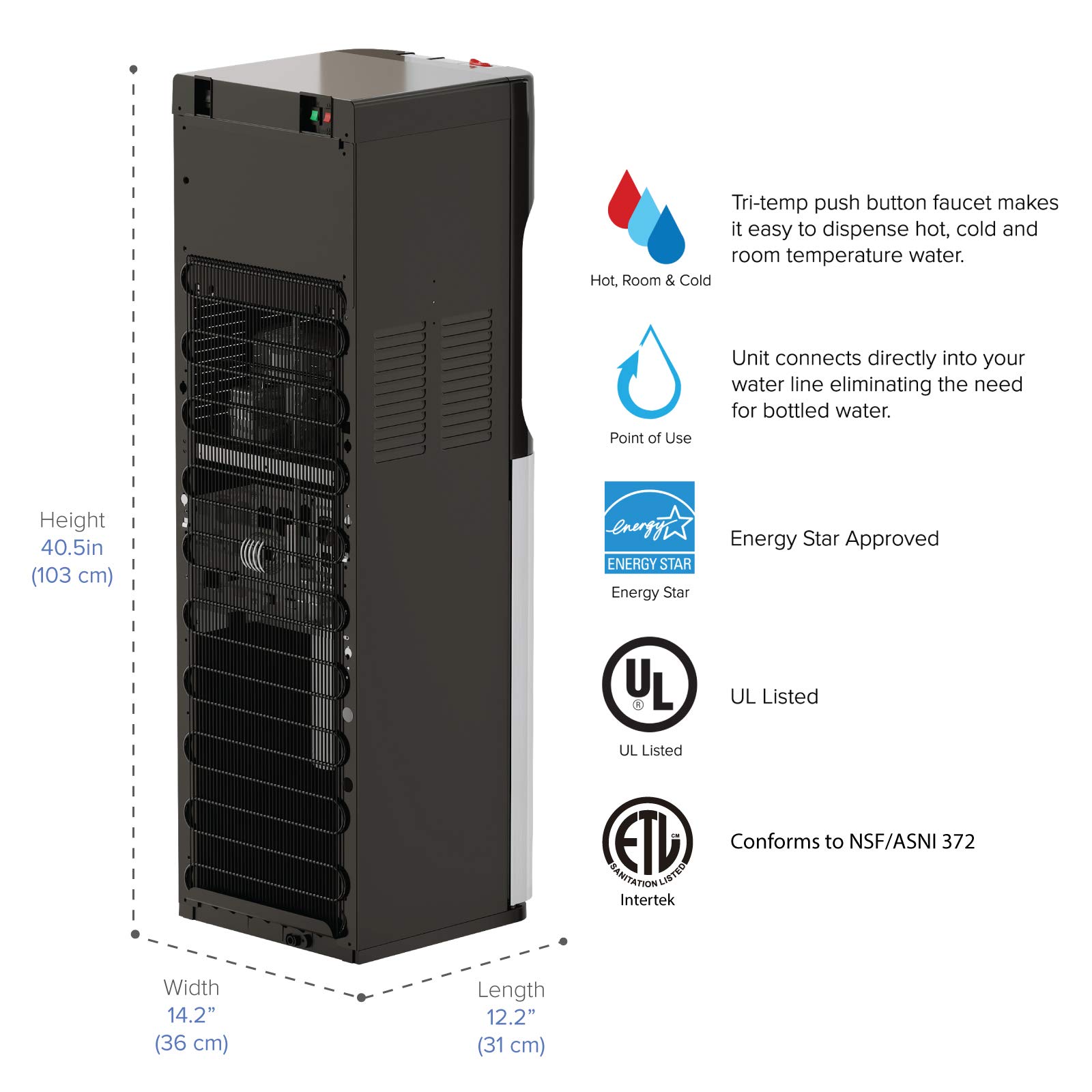 Height
40.5in
(103 cm)

Width
14.2”
(36 cm)

Length
12.2”
(31 cm)

Hot, Room & Cold

Tri-temp push button faucet makes it easy to dispense hot, cold and room temperature water.

Point of Use

Unit connects directly into your water line eliminating the need for bottled water.

energy
ENERGY STAR
Energy Star

Energy Star Approved

UL
®
UL Listed

UL Listed

ETL
CM
SANITATION LISTED
Intertek

Conforms to NSF/ASNI 372