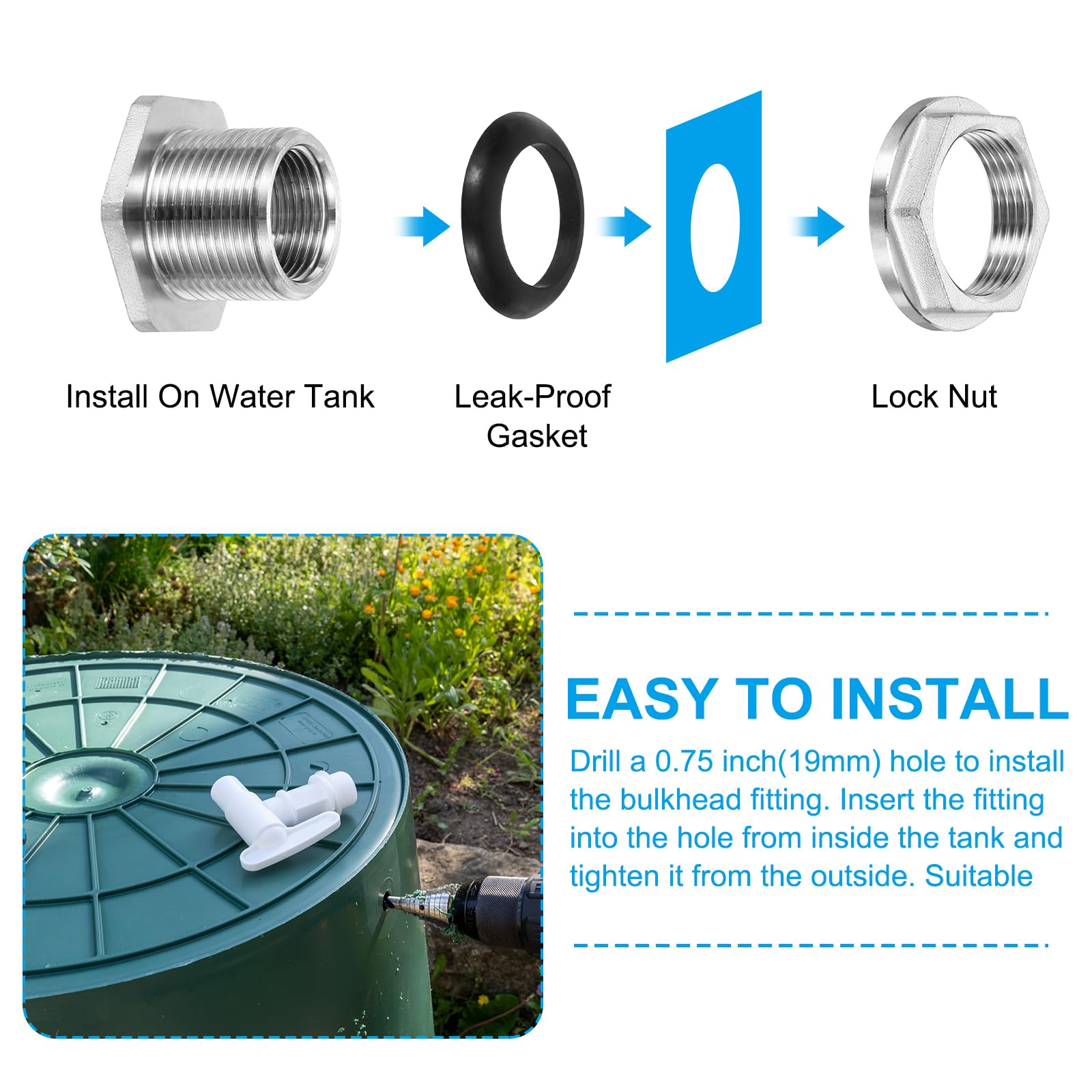 Install On Water Tank

Leak-Proof Gasket

Lock Nut

EASY TO INSTALL

Drill a 0.75 inch(19mm) hole to install the bulkhead fitting. Insert the fitting into the hole from inside the tank and tighten it from the outside. Suitable