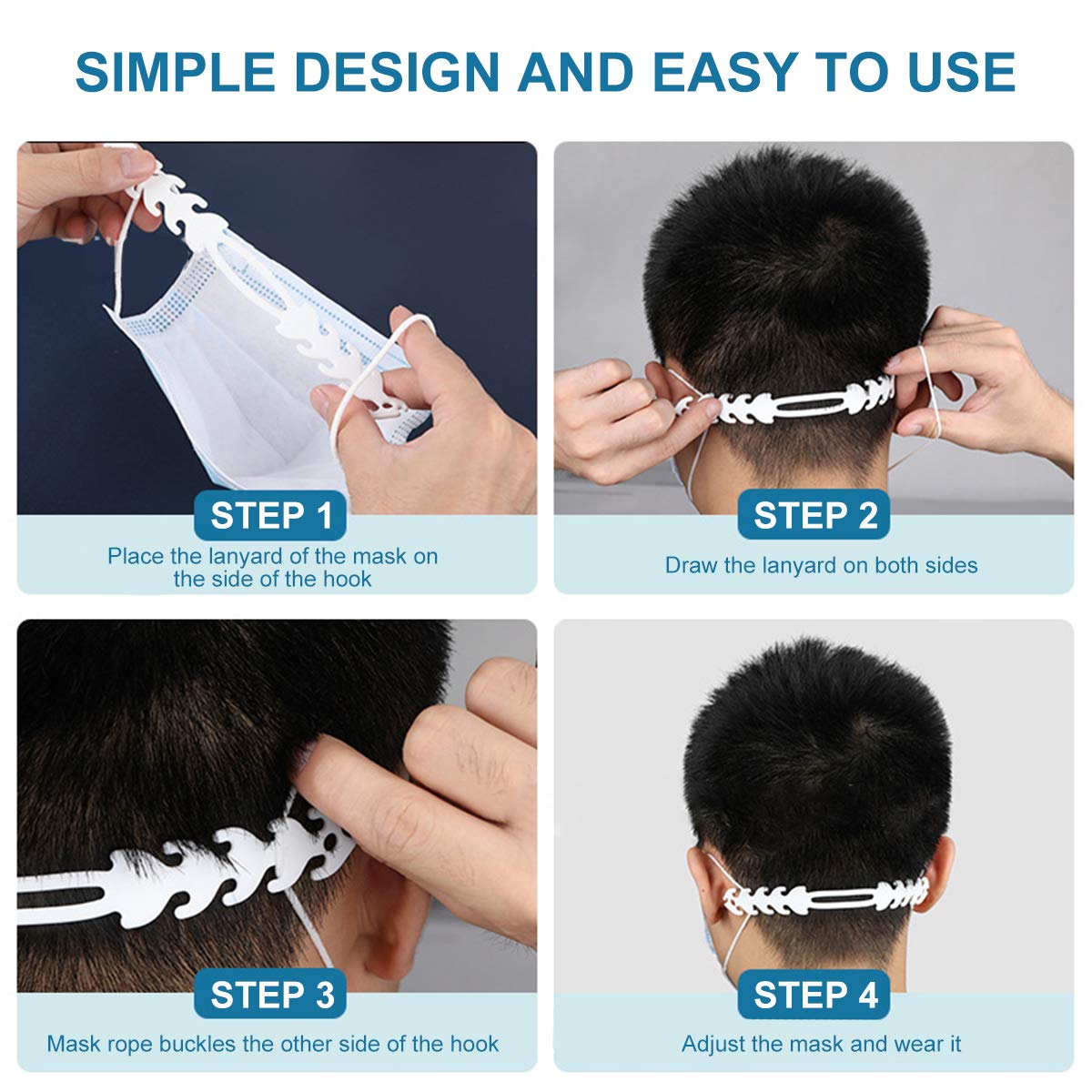 SIMPLE DESIGN AND EASY TO USE

STEP 1
Place the lanyard of the mask on the side of the hook

STEP 2
Draw the lanyard on both sides

STEP 3
Mask rope buckles the other side of the hook

STEP 4
Adjust the mask and wear it