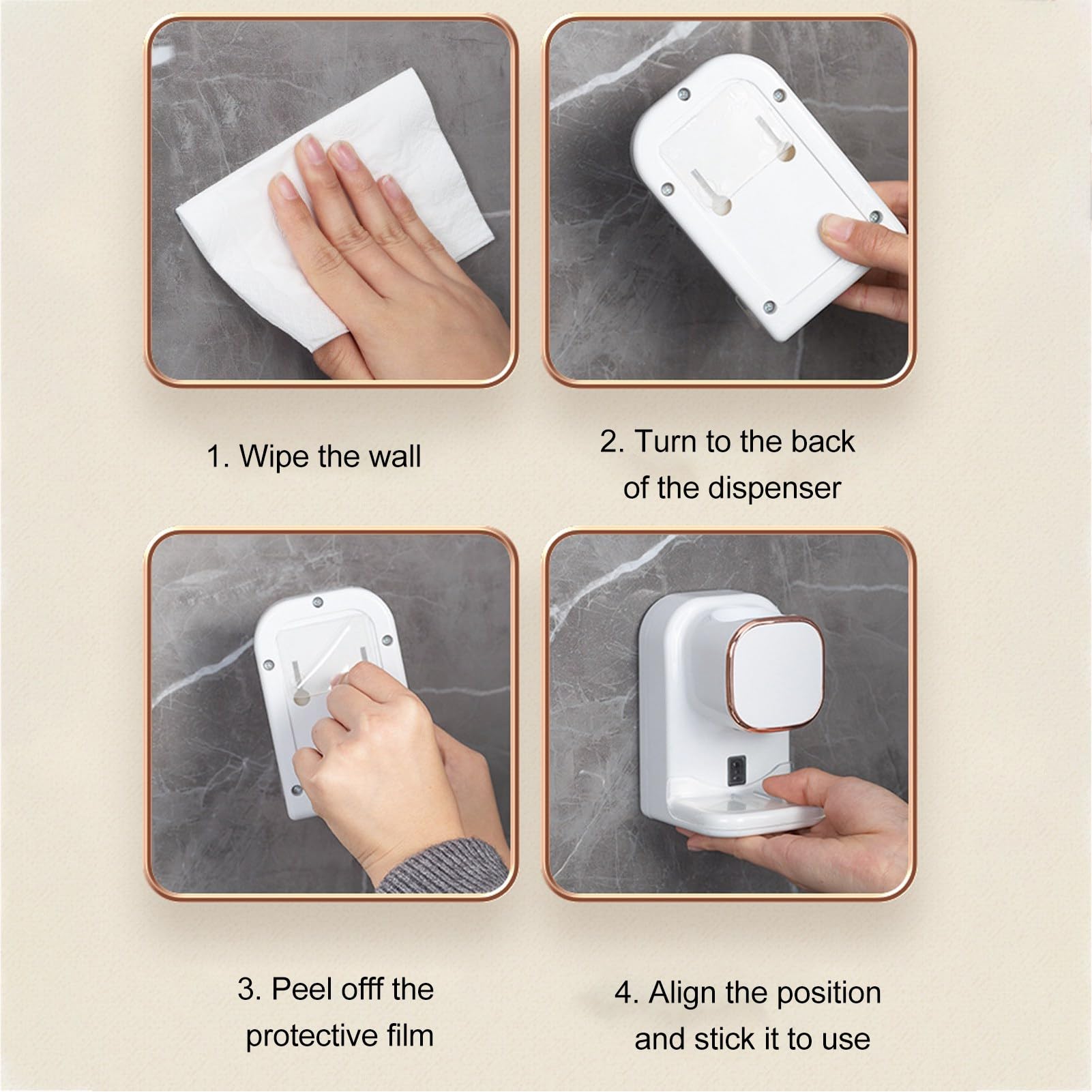 1. Wipe the wall

2. Turn to the back of the dispenser

3. Peel offf the protective film

4. Align the position and stick it to use