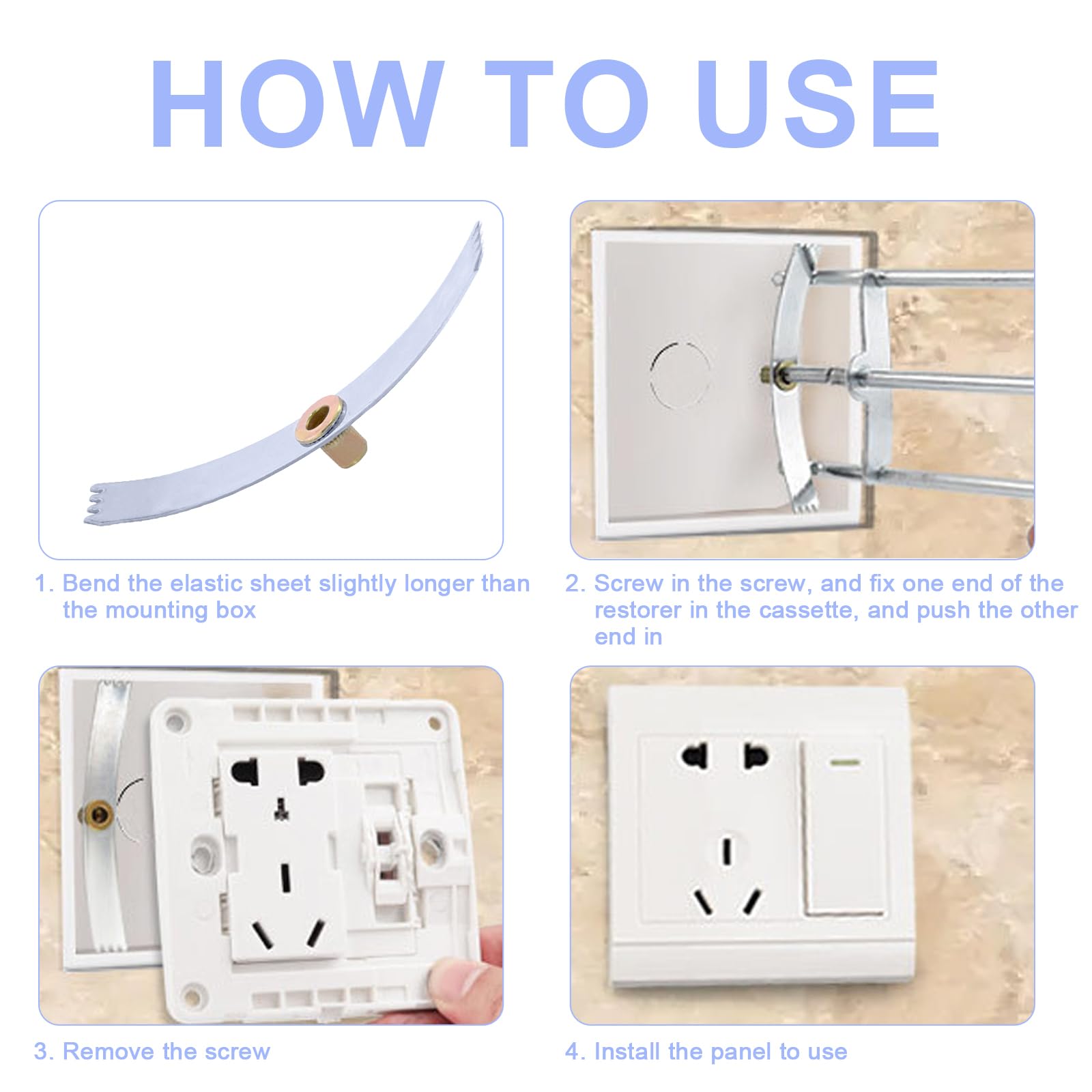 HOW TO USE

1. Bend the elastic sheet slightly longer than the mounting box

2. Screw in the screw, and fix one end of the restorer in the cassette, and push the other end in

3. Remove the screw

4. Install the panel to use