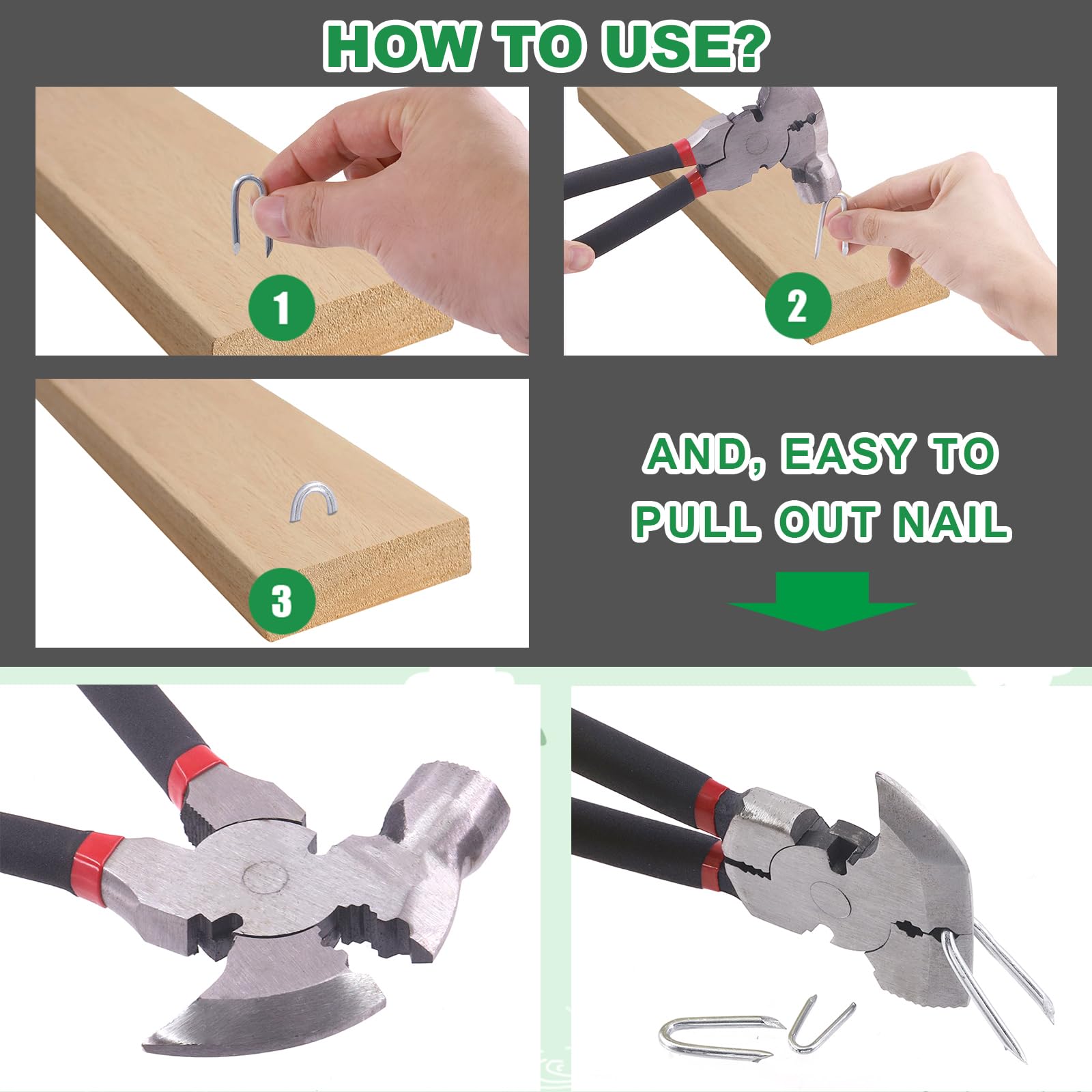 HOW TO USE?

1

2

3

AND, EASY TO PULL OUT NAIL