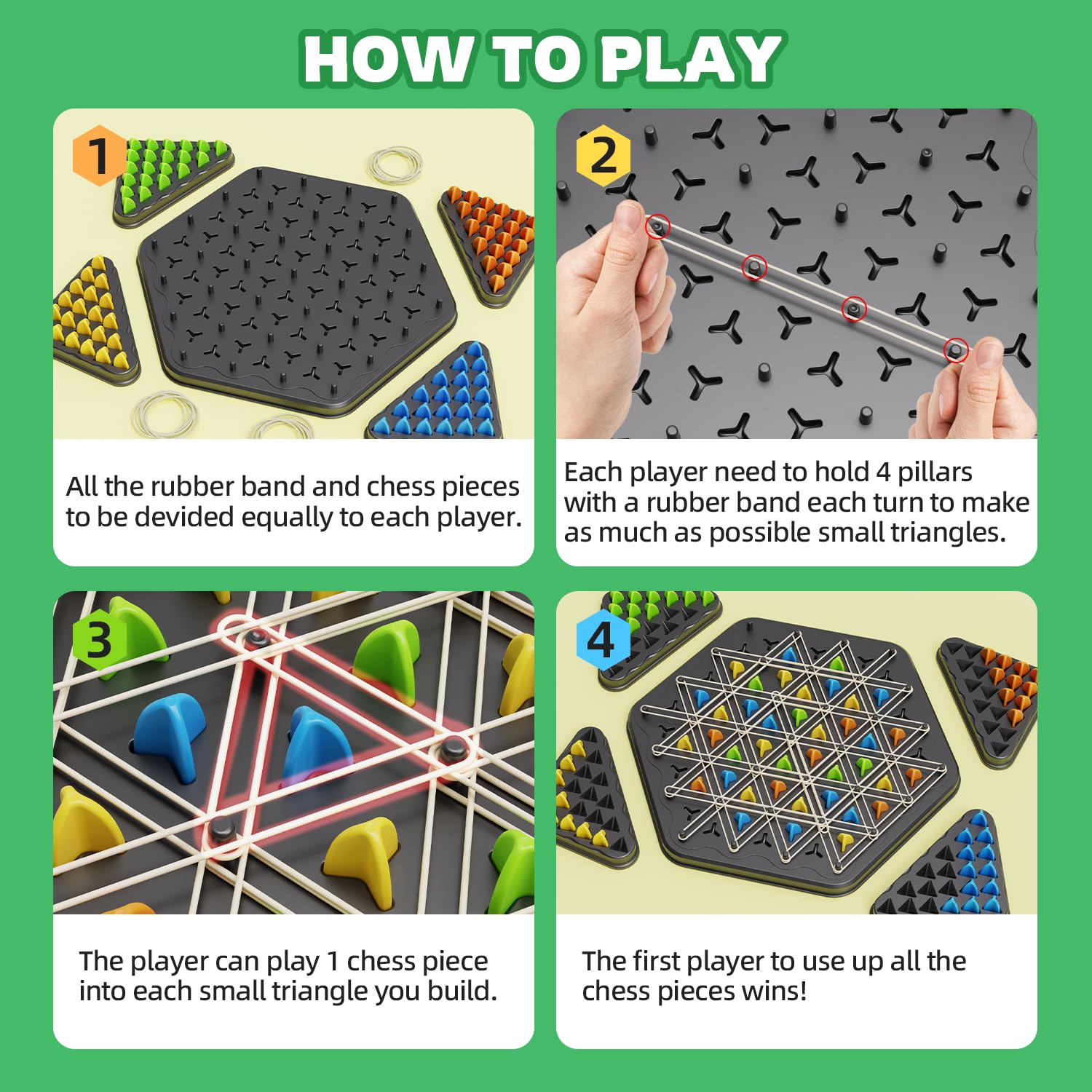 HOW TO PLAY

1

All the rubber band and chess pieces to be devided equally to each player.

2

Each player need to hold 4 pillars with a rubber band each turn to make as much as possible small triangles.

3

The player can play 1 chess piece into each small triangle you build.

4

The first player to use up all the chess pieces wins!