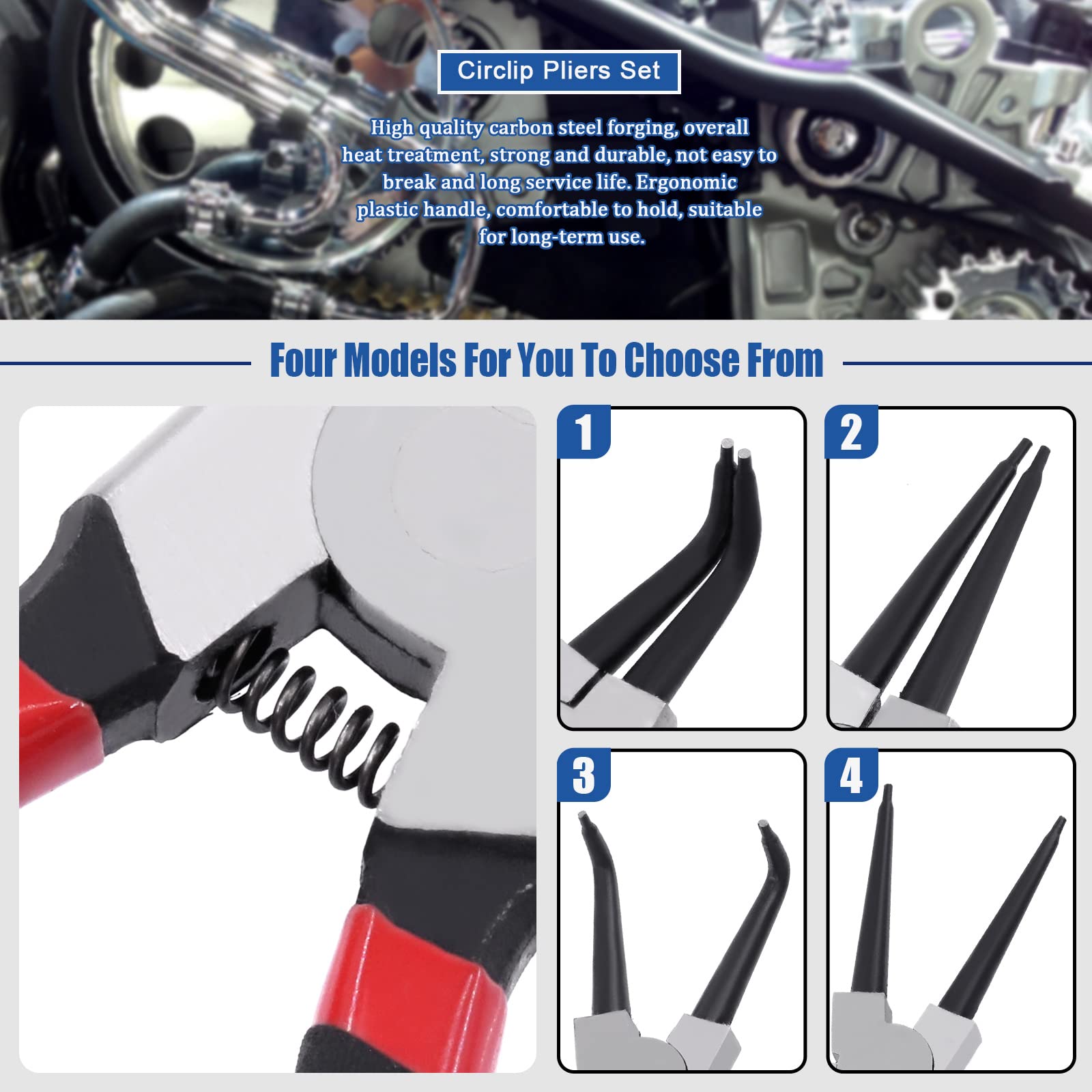 Circlip Pliers Set

High quality carbon steel forging, overall heat treatment, strong and durable, not easy to break and long service life. Ergonomic plastic handle, comfortable to hold, suitable for long-term use.

Four Models For You To Choose From

1

2

3

4