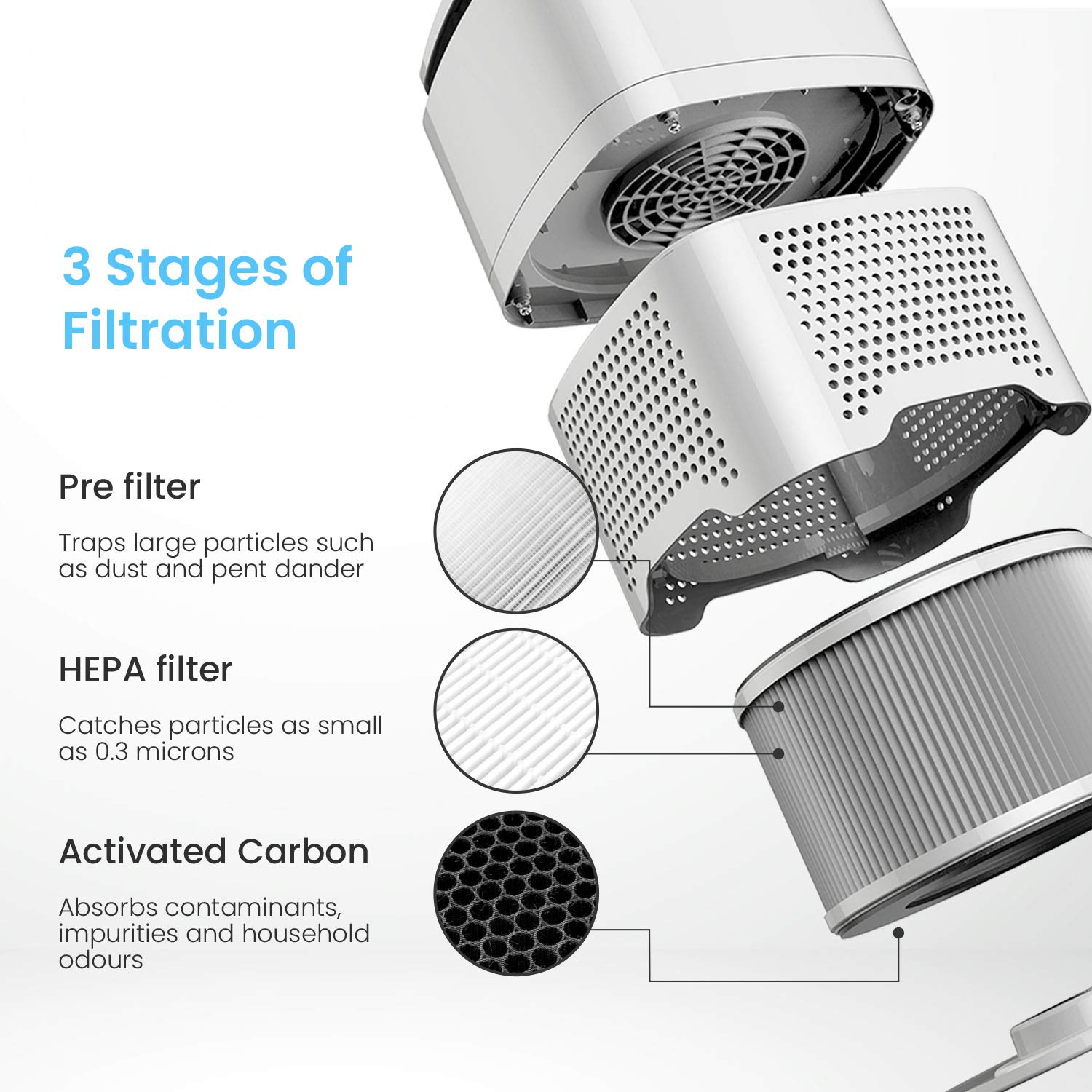 3 Stages of Filtration

Pre filter

Traps large particles such as dust and pent dander

HEPA filter

Catches particles as small as 0.3 microns

Activated Carbon

Absorbs contaminants, impurities and household odours