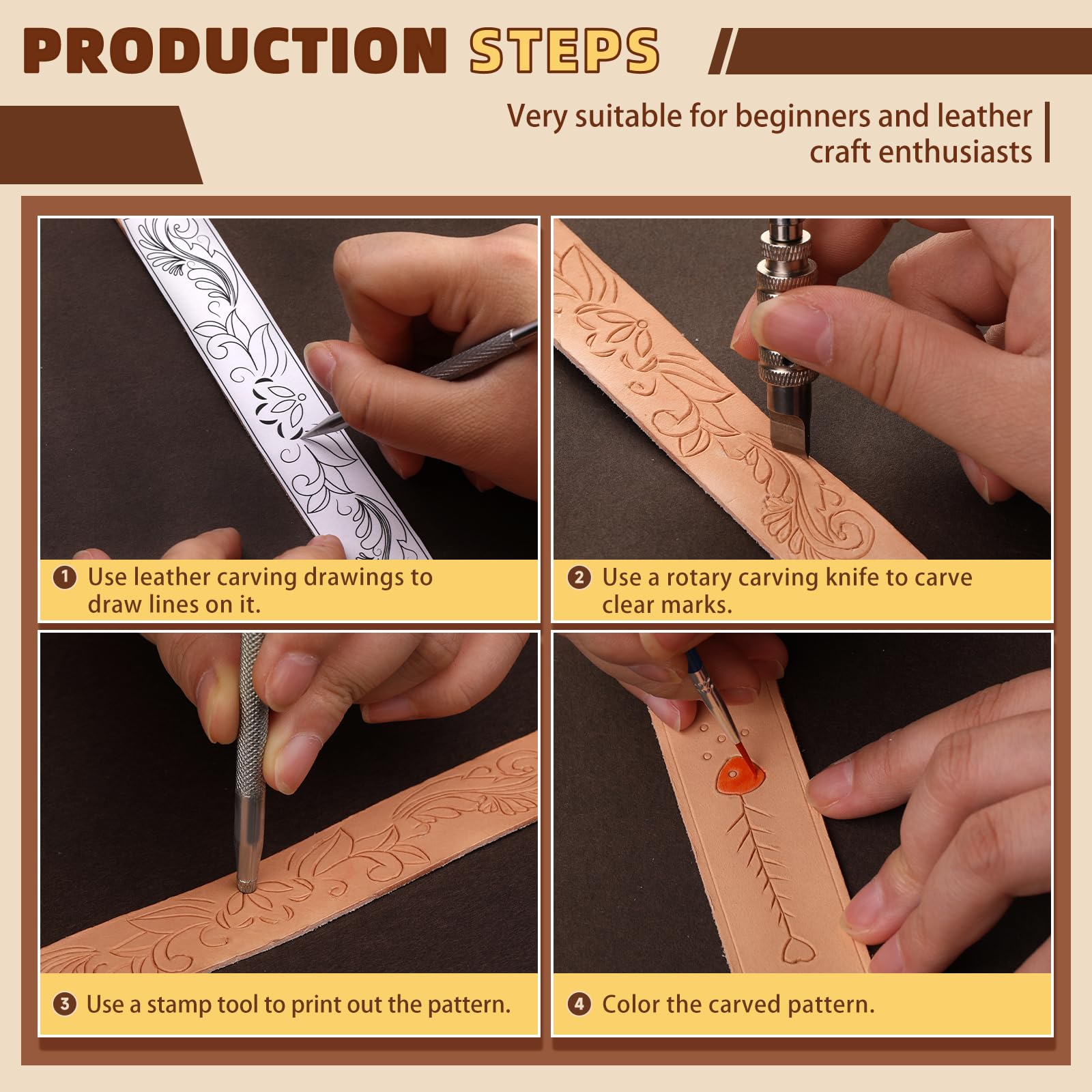 PRODUCTION STEPS

Very suitable for beginners and leather craft enthusiasts

1 Use leather carving drawings to draw lines on it.

2 Use a rotary carving knife to carve clear marks.

3 Use a stamp tool to print out the pattern.

4 Color the carved pattern.