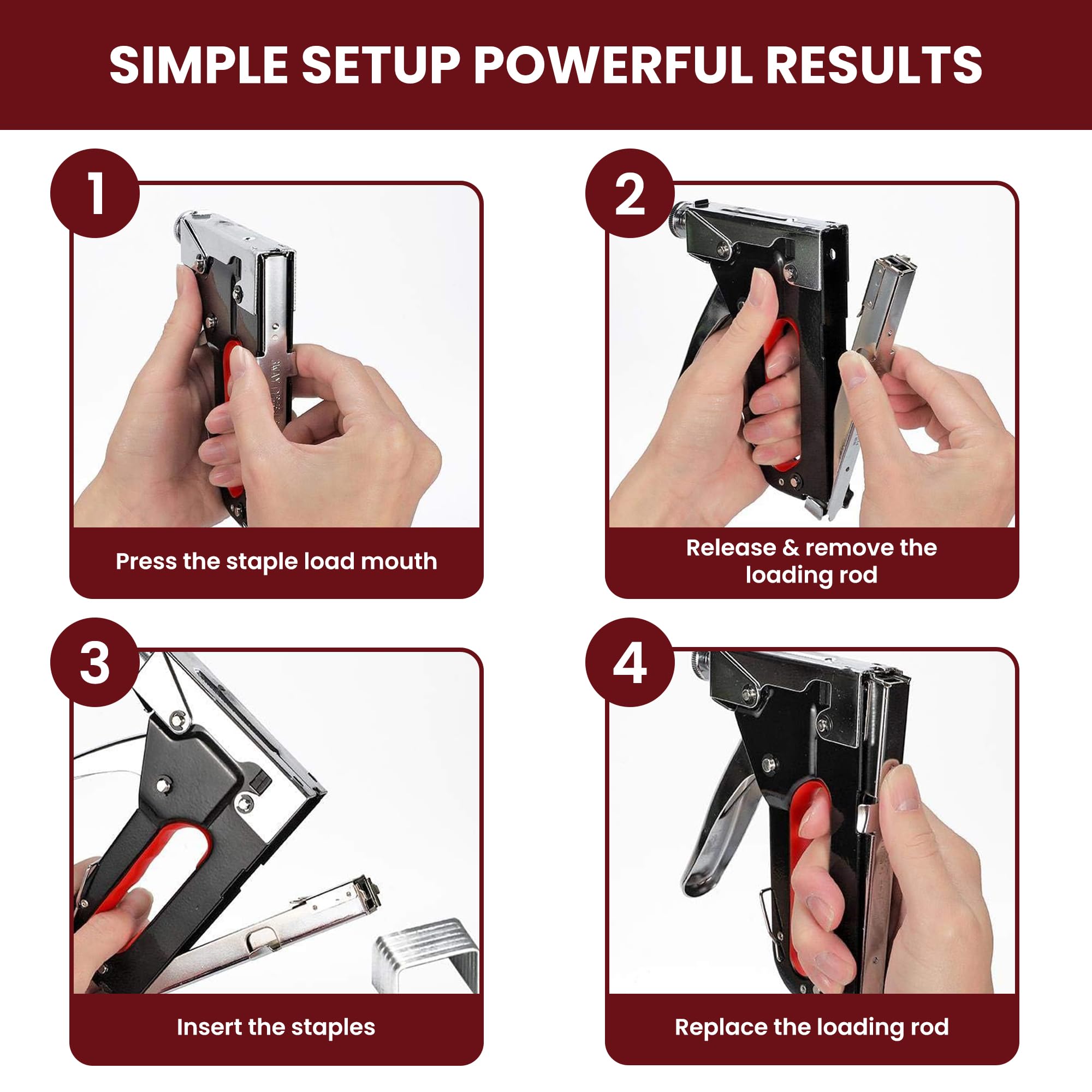 SIMPLE SETUP POWERFUL RESULTS

1

Press the staple load mouth

2

Release & remove the loading rod

3

Insert the staples

4

Replace the loading rod