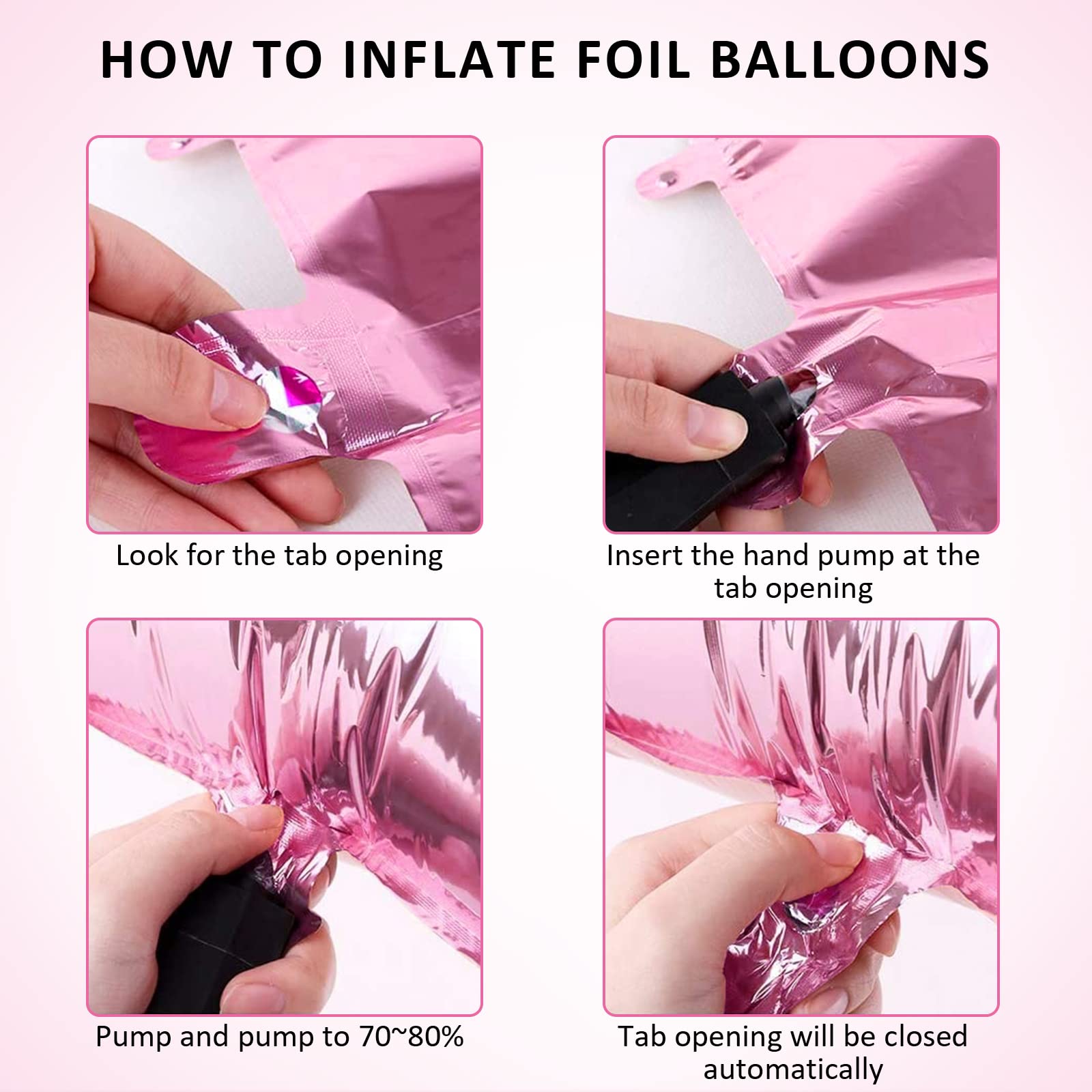 HOW TO INFLATE FOIL BALLOONS

Look for the tab opening

Insert the hand pump at the tab opening

Pump and pump to 70~80%

Tab opening will be closed automatically