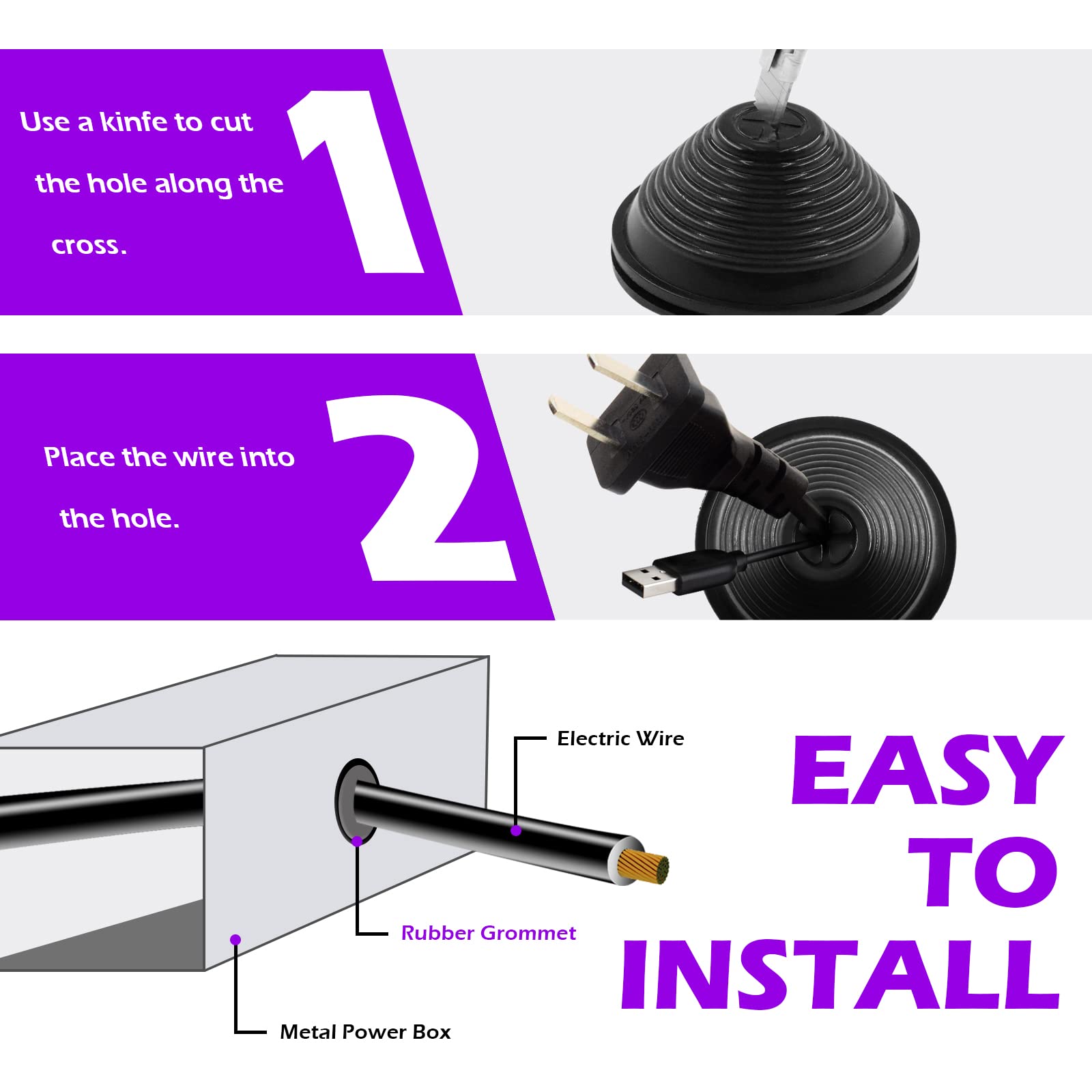 Use a kinfe to cut the hole along the cross.

1

Place the wire into the hole.

2

Electric Wire

Rubber Grommet

Metal Power Box

EASY TO INSTALL