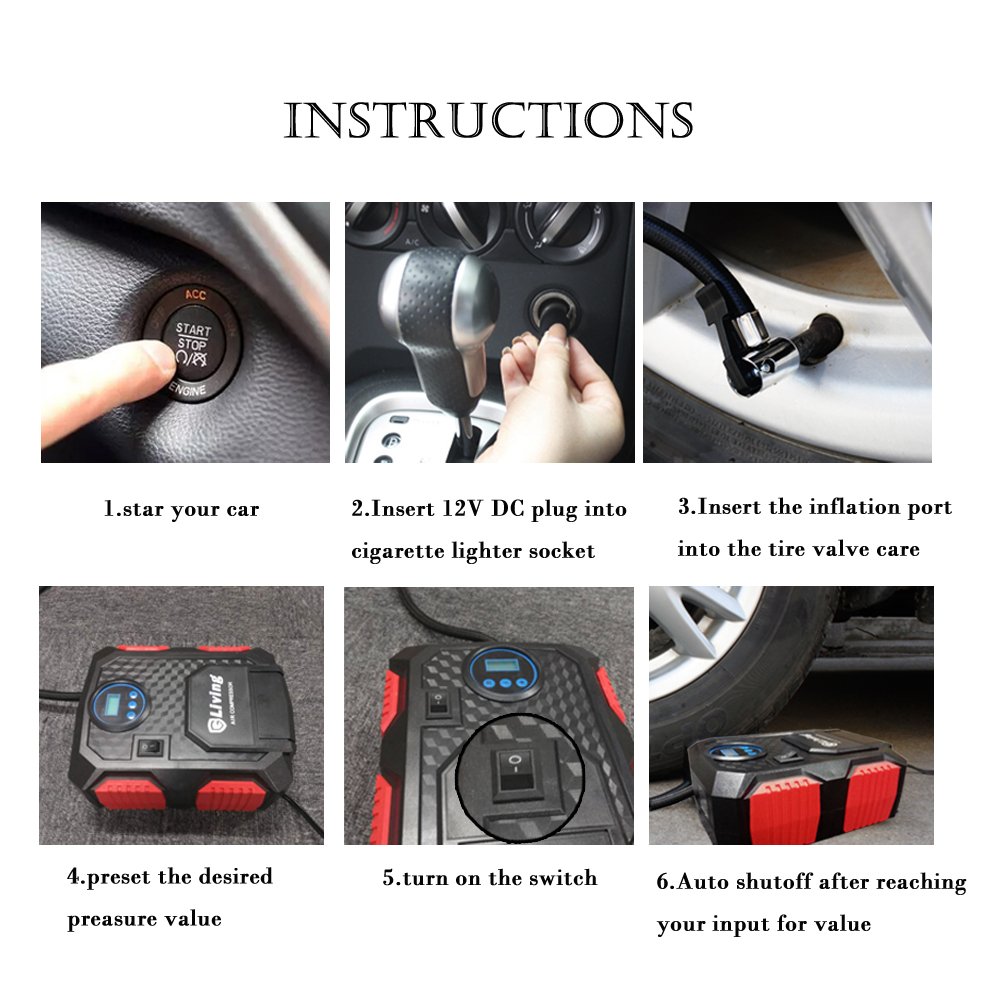 INSTRUCTIONS

ACC
START
STOP
ENGINE

A/C

1.star your car

2.Insert 12V DC plug into cigarette lighter socket

3.Insert the inflation port into the tire valve care

Living
AIR COMPRESSOR

4.preset the desired preasure value

5.turn on the switch

6.Auto shutoff after reaching your input for value