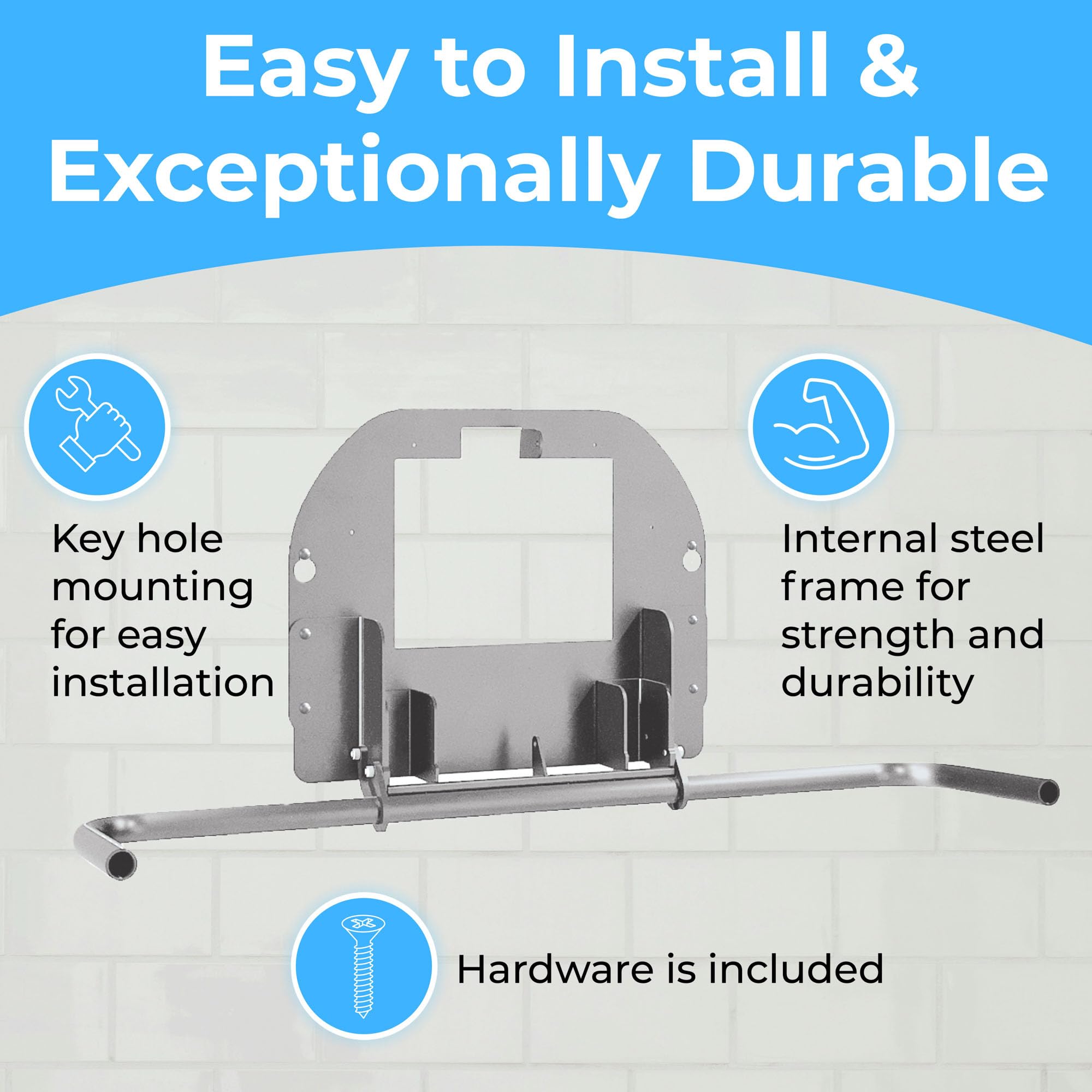 Easy to Install & Exceptionally Durable

Key hole mounting for easy installation

Internal steel frame for strength and durability

Hardware is included