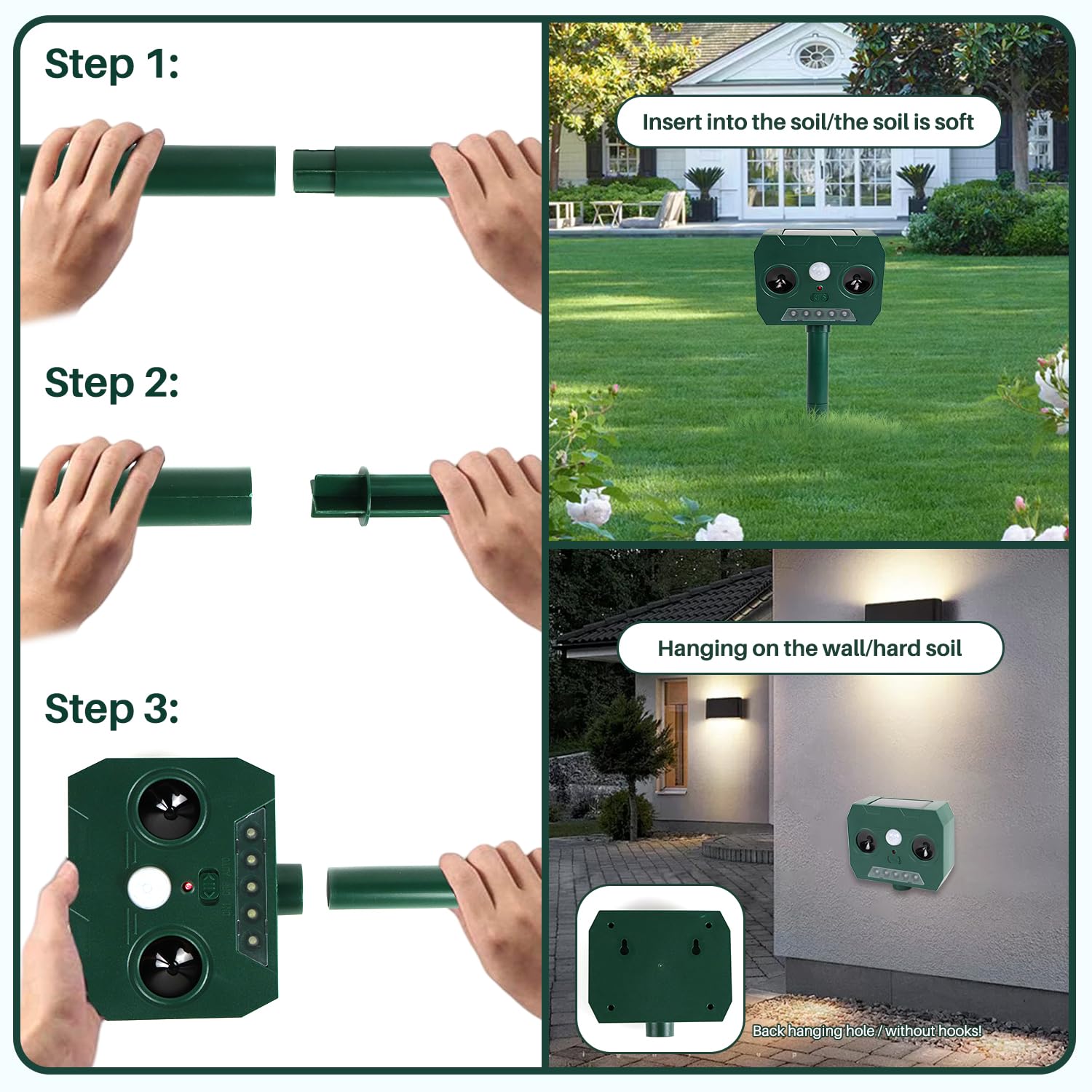 Step 1:

Step 2:

Step 3:

Insert into the soil/the soil is soft

Hanging on the wall/hard soil

Back hanging hole / without hooks!