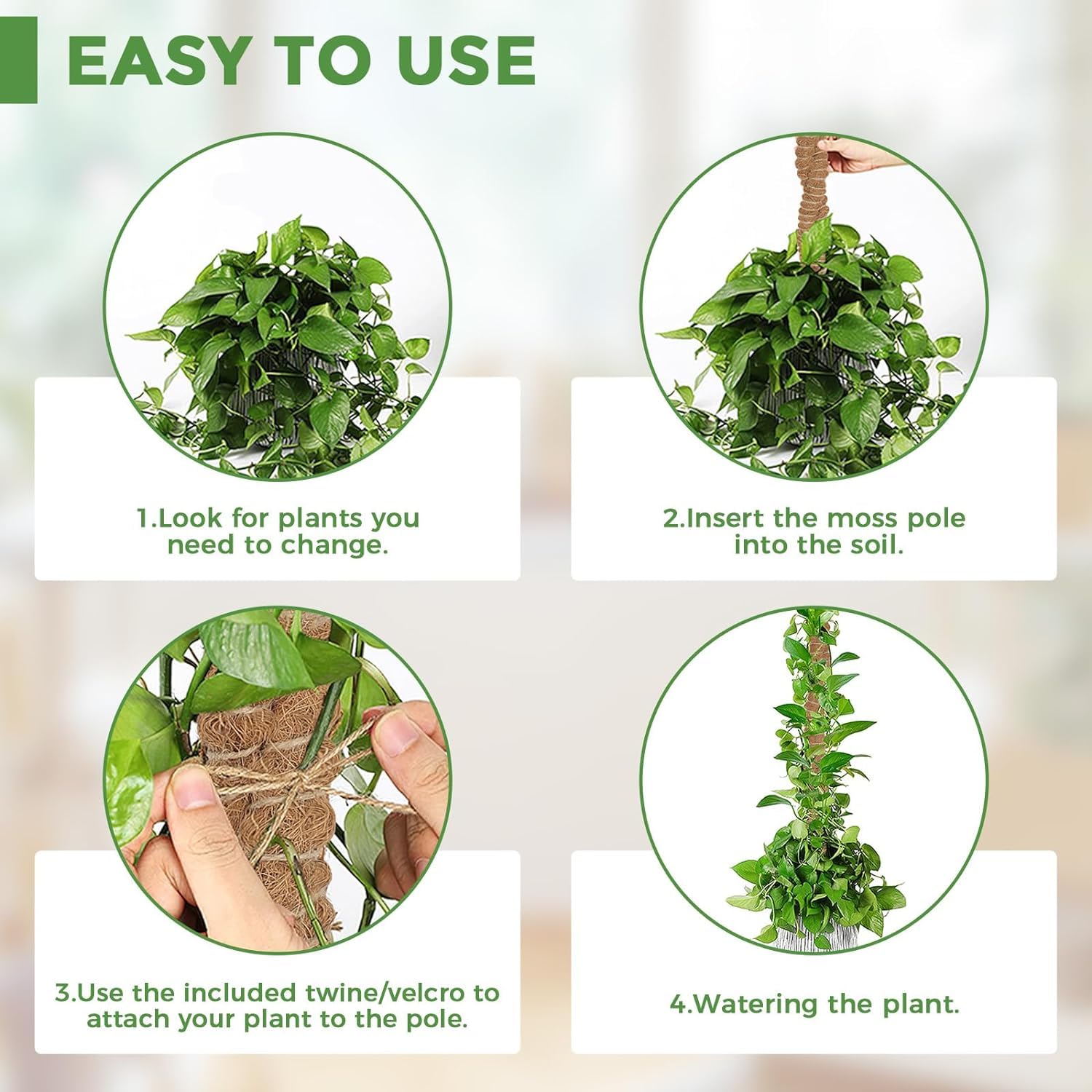 EASY TO USE

1.Look for plants you need to change.

2.Insert the moss pole into the soil.

3.Use the included twine/velcro to attach your plant to the pole.

4.Watering the plant.