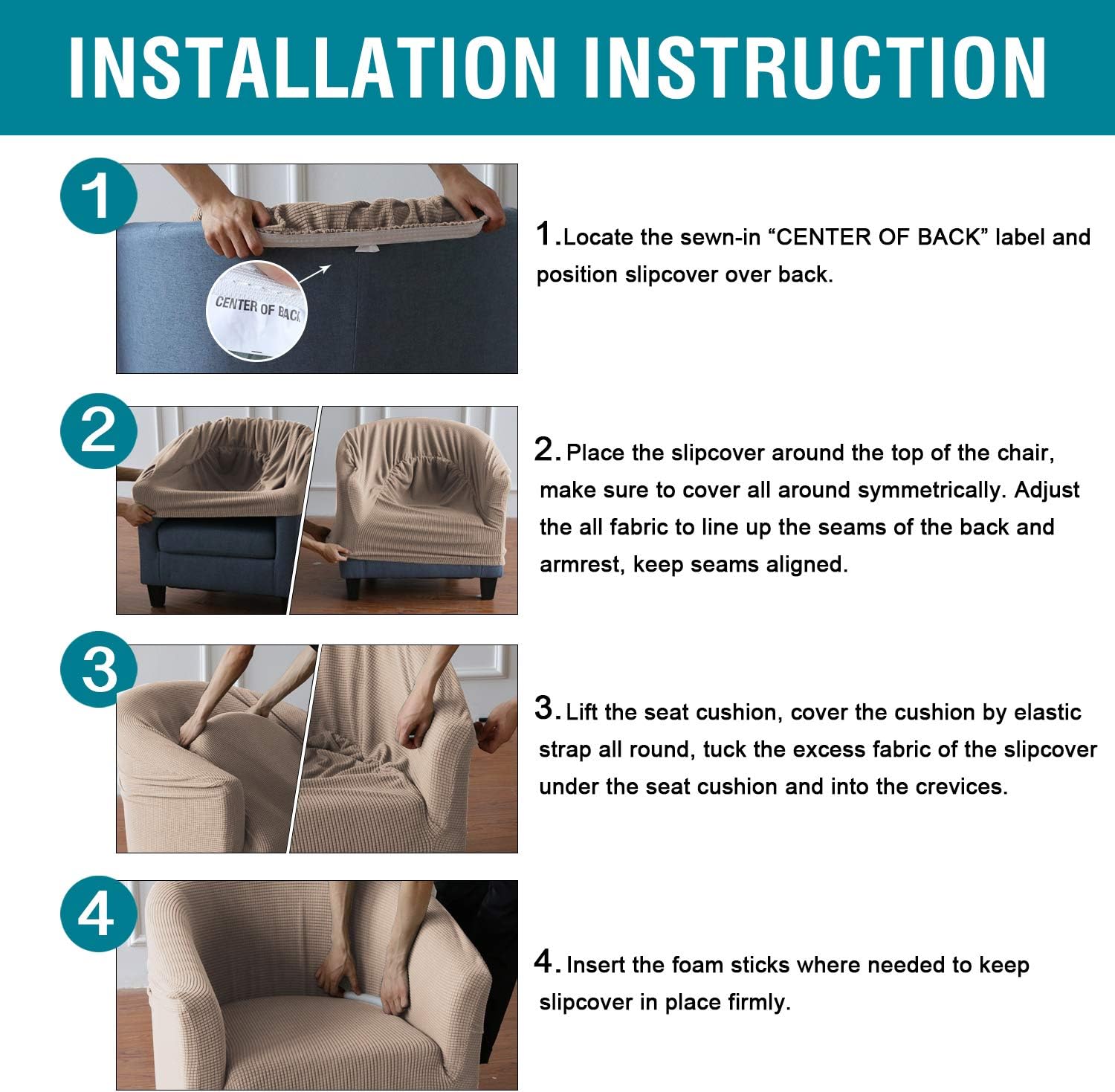 INSTALLATION INSTRUCTION

1

CENTER OF BACK

1.Locate the sewn-in “CENTER OF BACK” label and position slipcover over back.

2

2. Place the slipcover around the top of the chair, make sure to cover all around symmetrically. Adjust the all fabric to line up the seams of the back and armrest, keep seams aligned.

3

3. Lift the seat cushion, cover the cushion by elastic strap all round, tuck the excess fabric of the slipcover under the seat cushion and into the crevices.

4

4. Insert the foam sticks where needed to keep slipcover in place firmly.