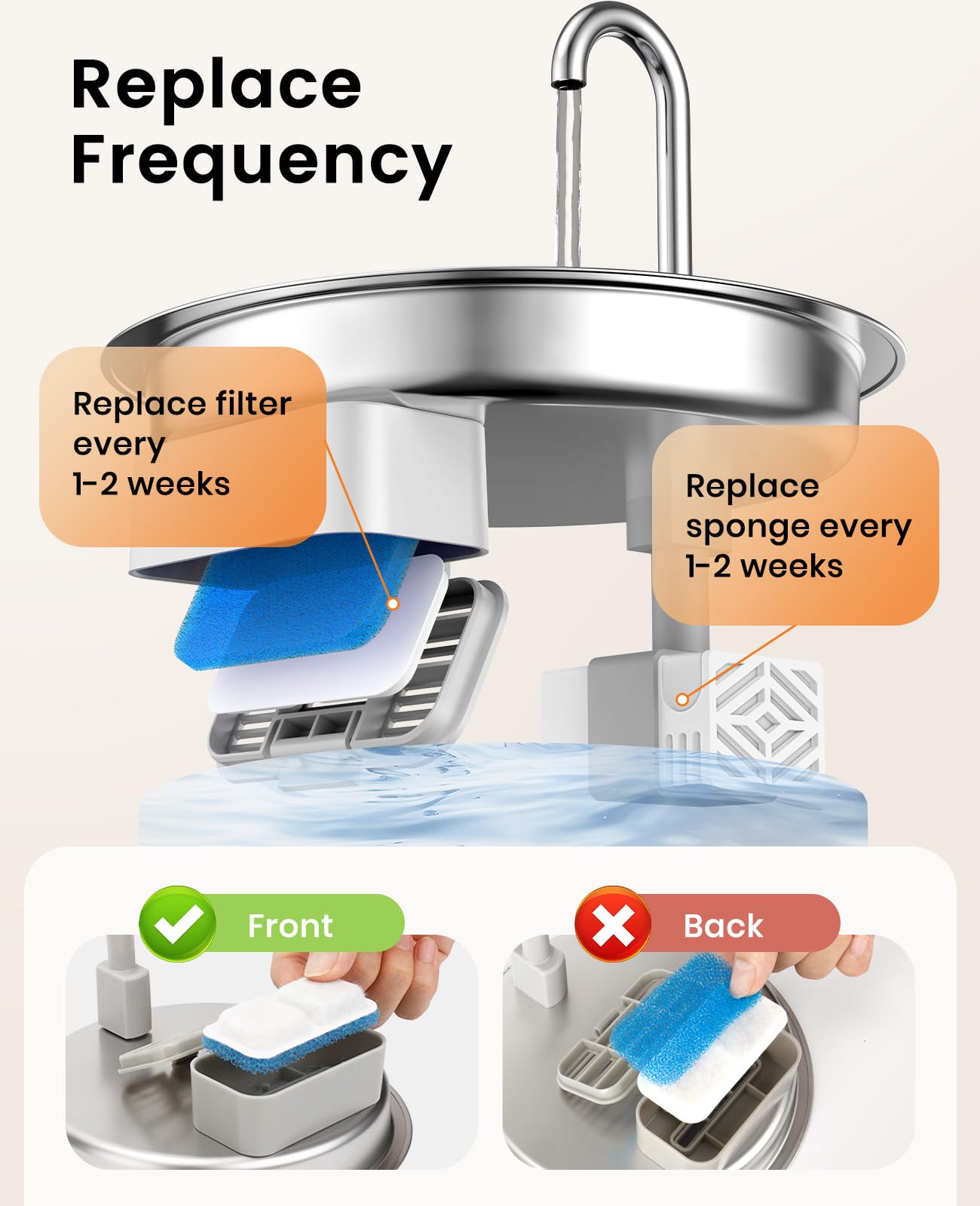 Replace Frequency

Replace filter every 1-2 weeks

Replace sponge every 1-2 weeks

Front

Back