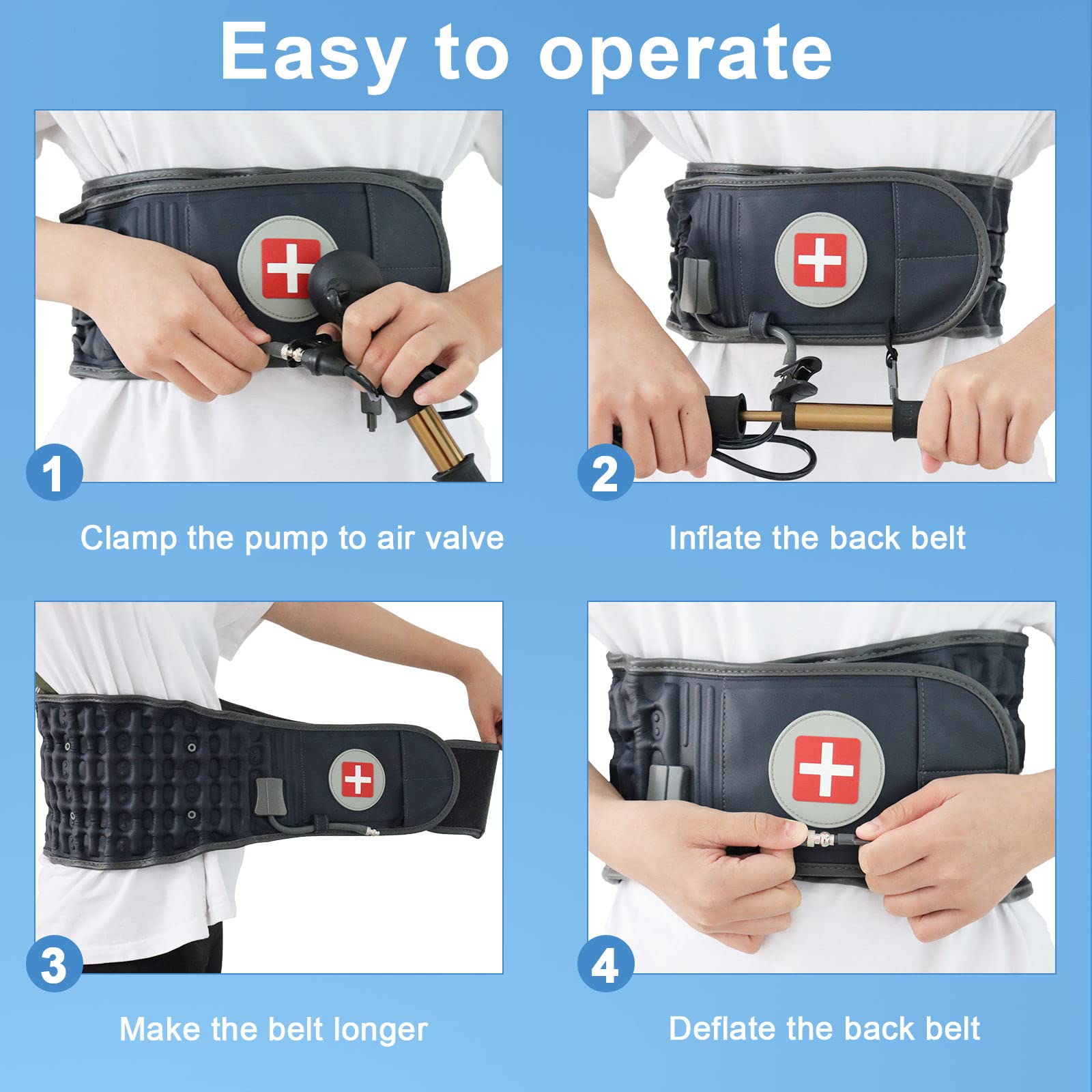 Easy to operate

1

Clamp the pump to air valve

2

Inflate the back belt

3

Make the belt longer

4

Deflate the back belt