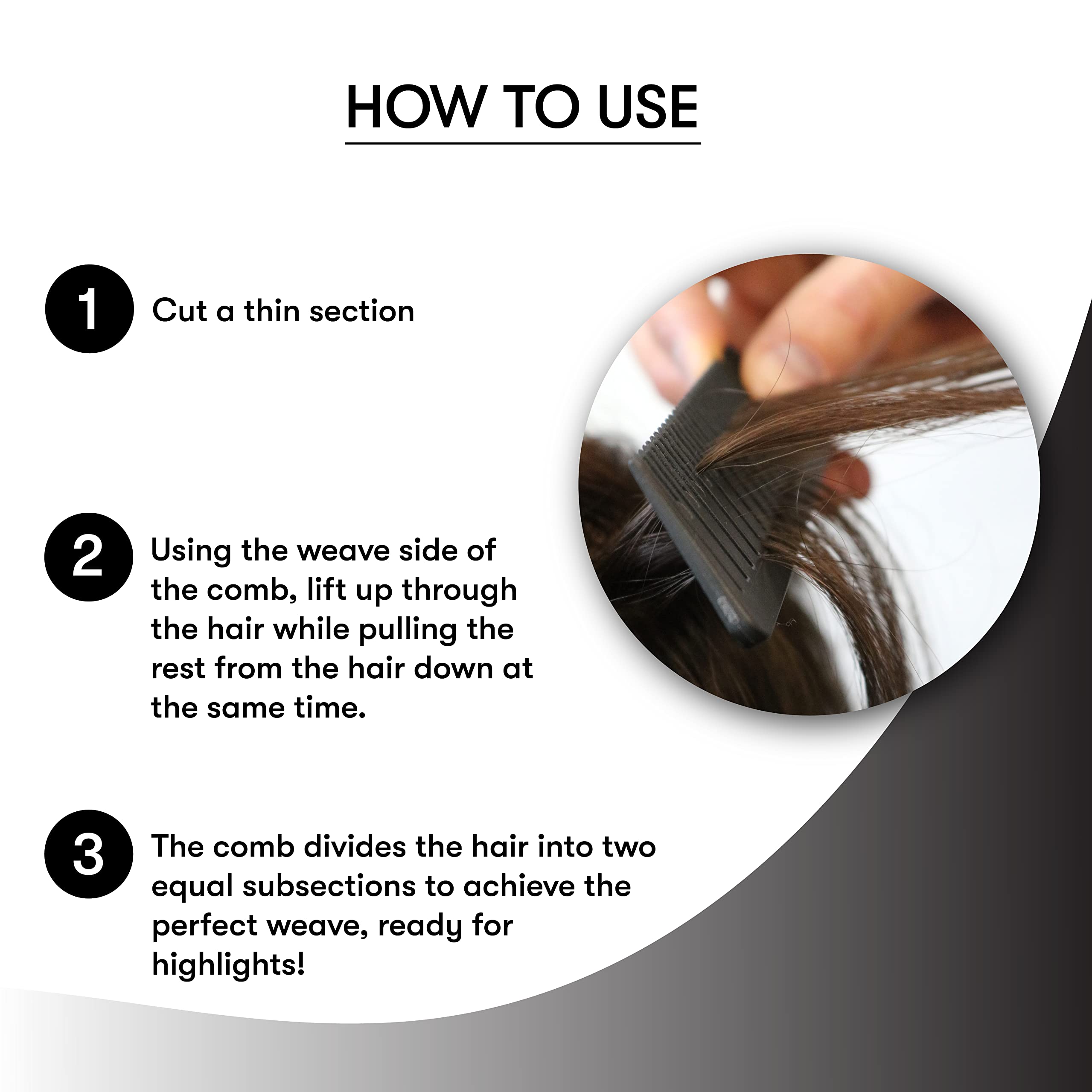 HOW TO USE

1 Cut a thin section

2 Using the weave side of the comb, lift up through the hair while pulling the rest from the hair down at the same time.

3 The comb divides the hair into two equal subsections to achieve the perfect weave, ready for highlights!