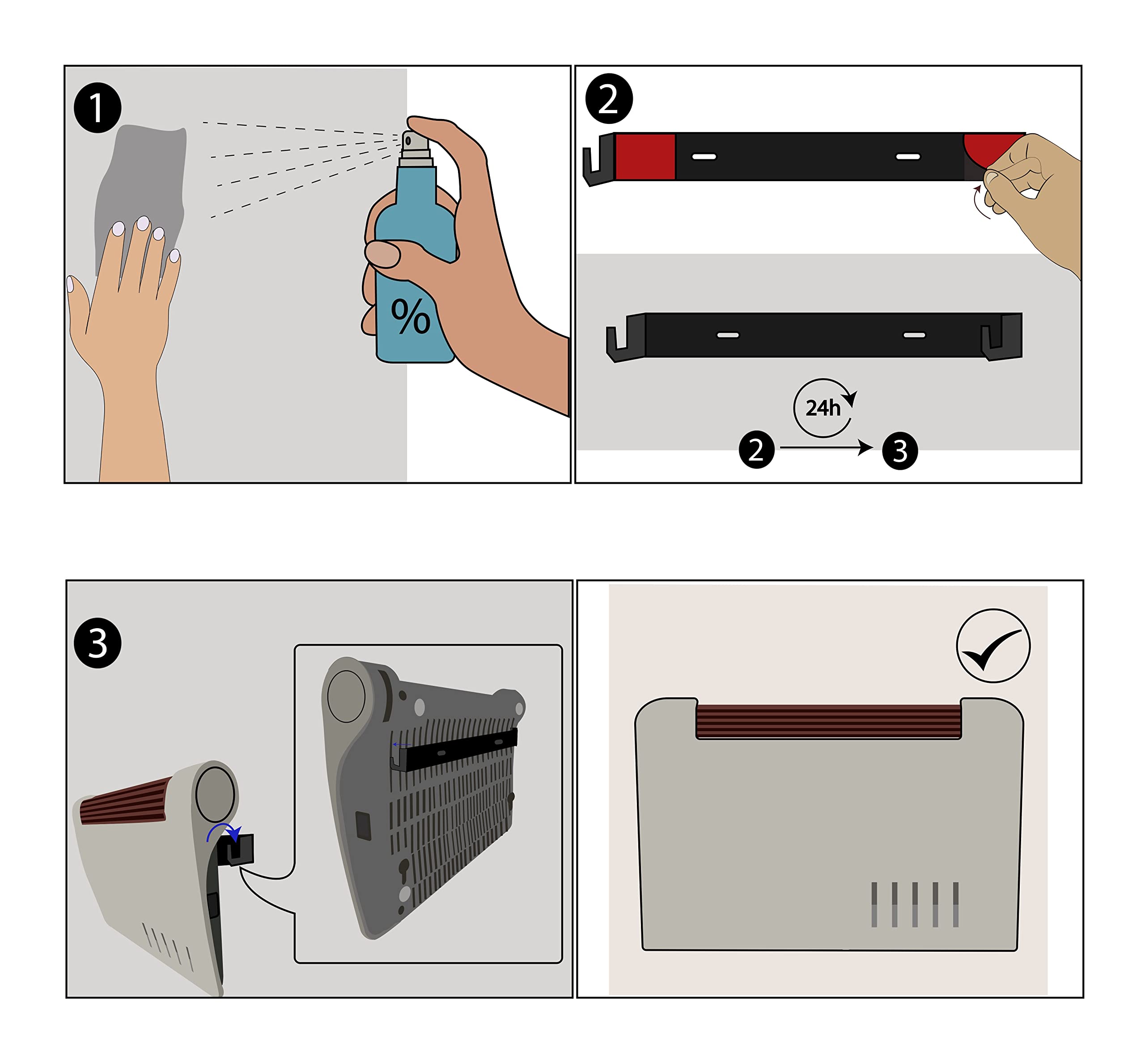 1

%

2

24h

2

3

3