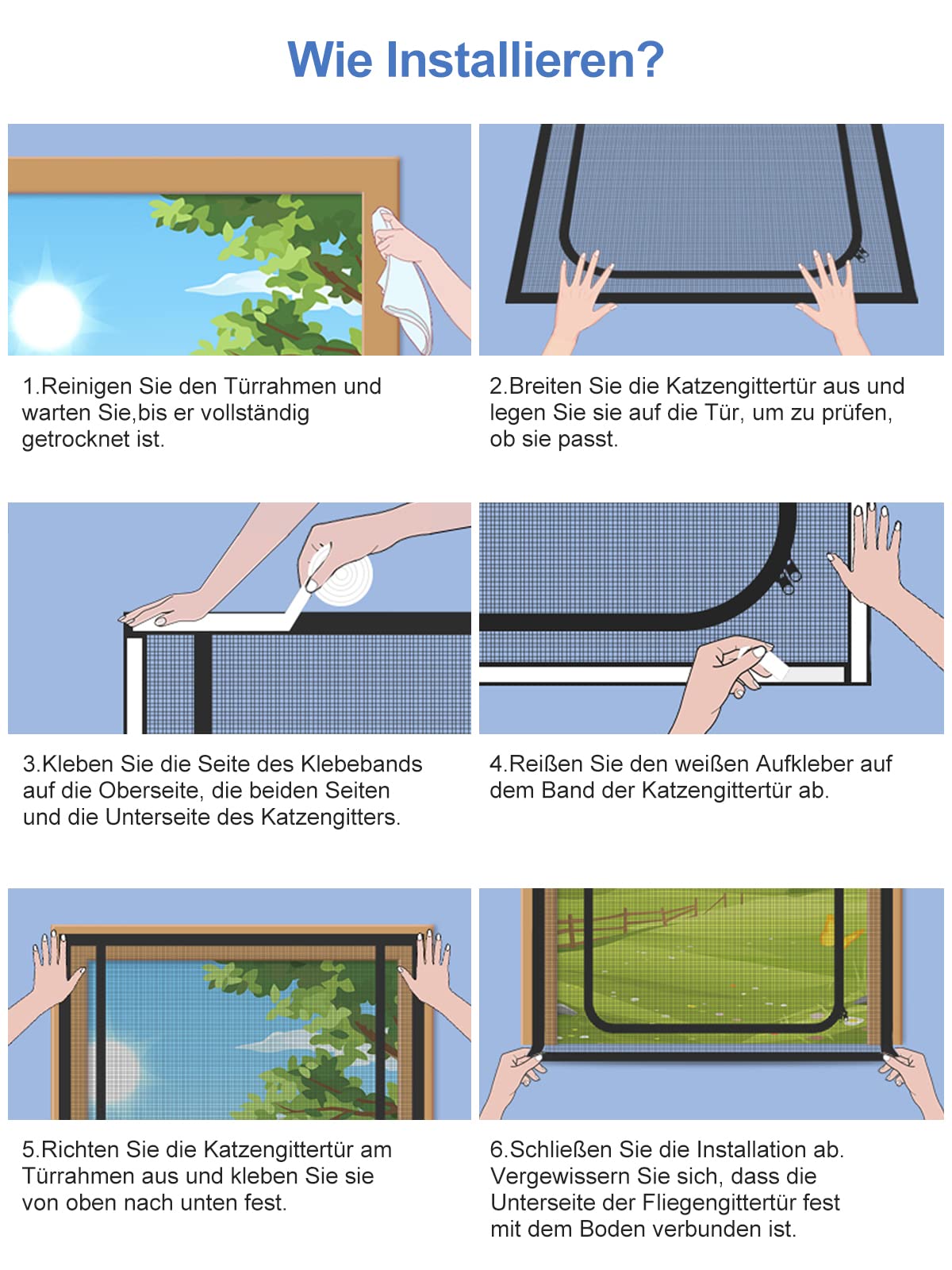 Wie Installieren?

1.Reinigen Sie den Türrahmen und warten Sie,bis er vollständig getrocknet ist.

2.Breiten Sie die Katzengittertür aus und legen Sie sie auf die Tür, um zu prüfen, ob sie passt.

3.Kleben Sie die Seite des Klebebands auf die Oberseite, die beiden Seiten und die Unterseite des Katzengitters.

4.Reißen Sie den weißen Aufkleber auf dem Band der Katzengittertür ab.

5.Richten Sie die Katzengittertür am Türrahmen aus und kleben Sie sie von oben nach unten fest.

6.Schließen Sie die Installation ab. Vergewissern Sie sich, dass die Unterseite der Fliegengittertür fest mit dem Boden verbunden ist.