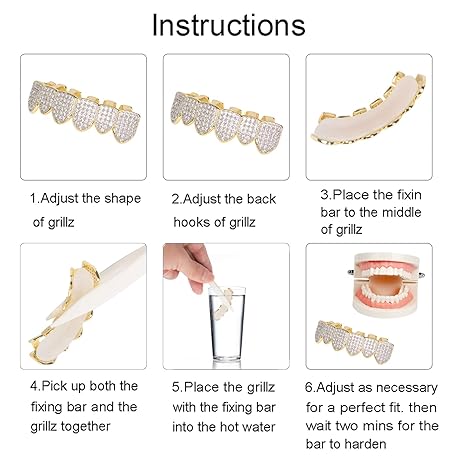 Instructions

1.Adjust the shape of grillz

2.Adjust the back hooks of grillz

3.Place the fixin bar to the middle of grillz

4.Pick up both the fixing bar and the grillz together

5.Place the grillz with the fixing bar into the hot water

6.Adjust as necessary for a perfect fit. then wait two mins for the bar to harden