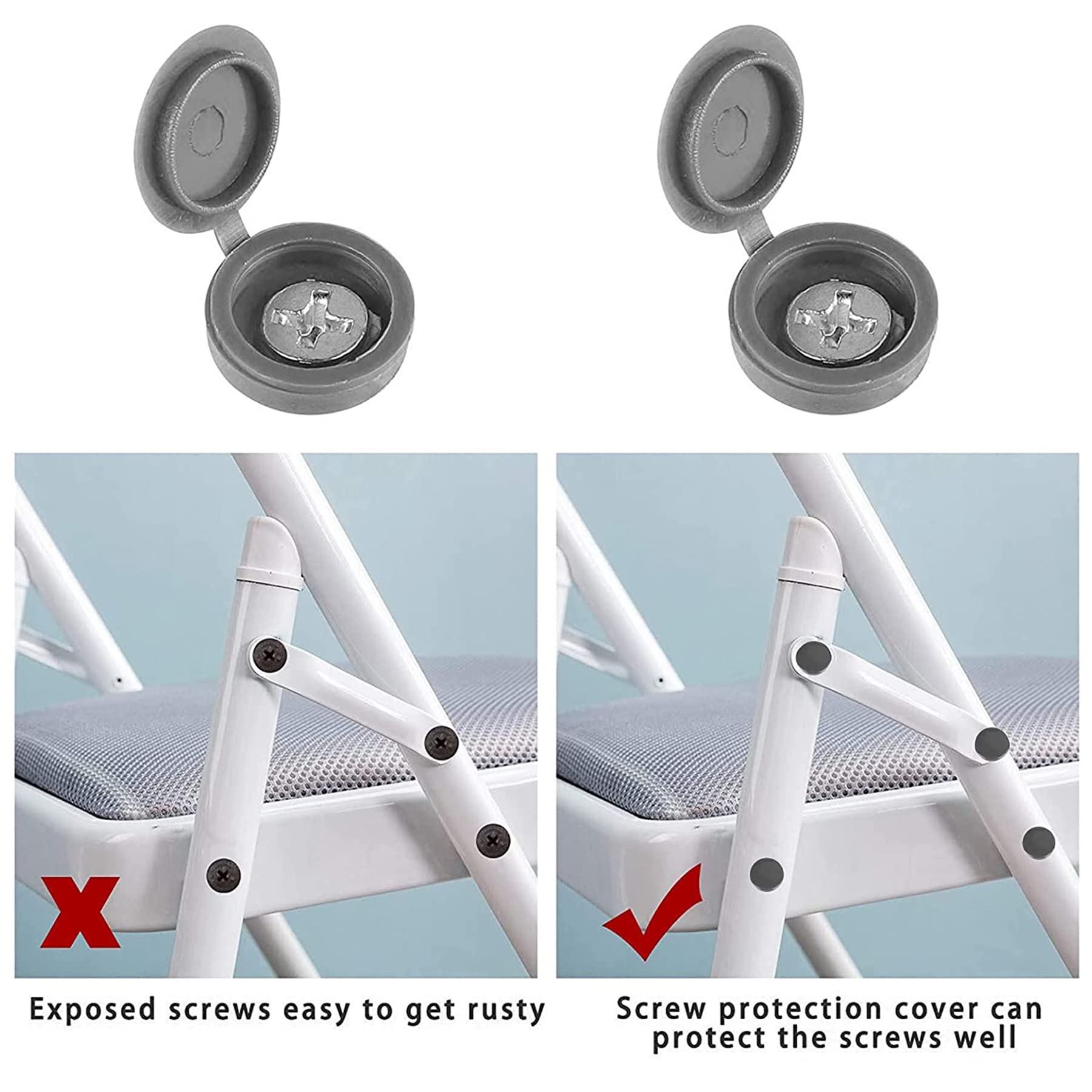 Exposed screws easy to get rusty

Screw protection cover can protect the screws well