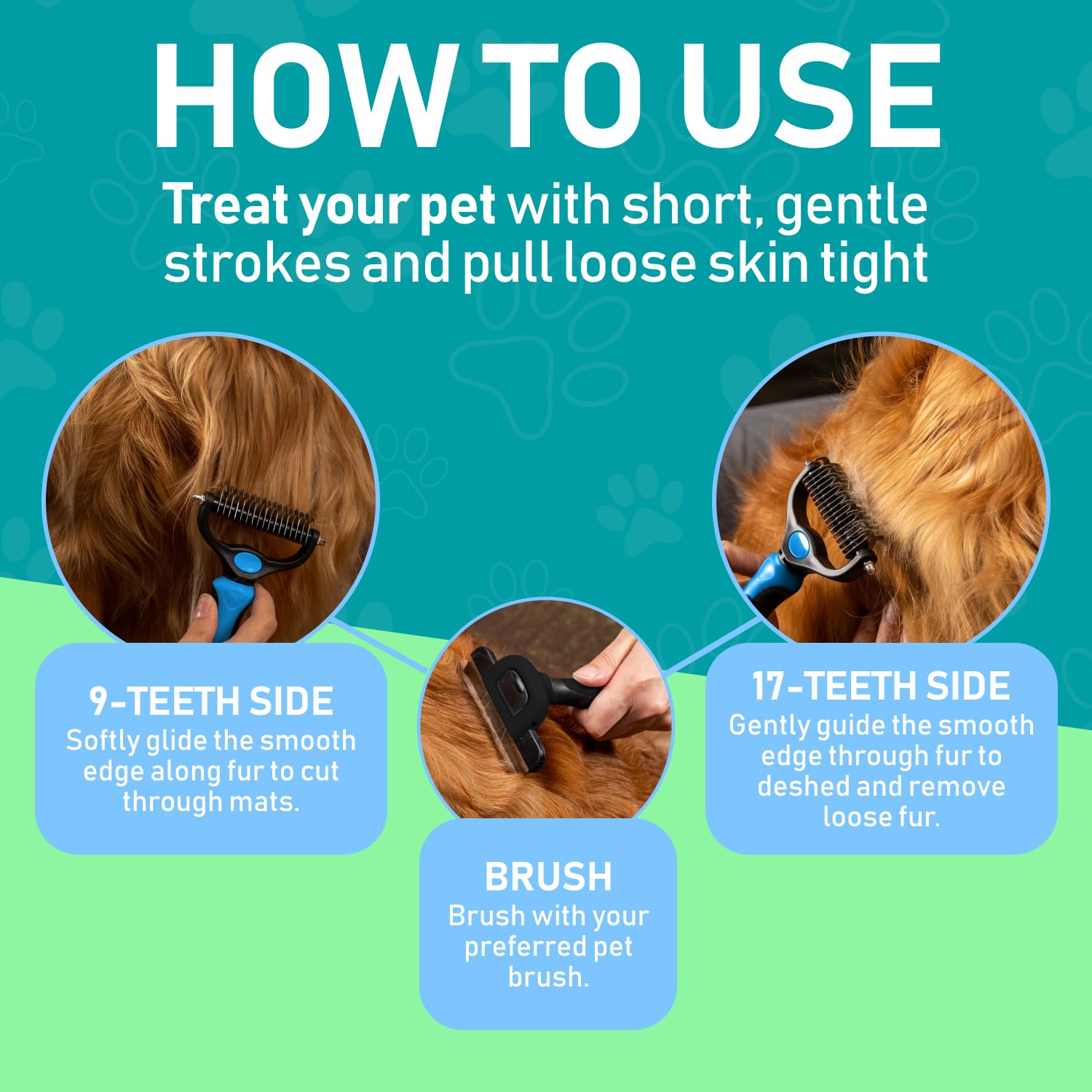 HOW TO USE

Treat your pet with short, gentle strokes and pull loose skin tight

9-TEETH SIDE
Softly glide the smooth edge along fur to cut through mats.

BRUSH
Brush with your preferred pet brush.

17-TEETH SIDE
Gently guide the smooth edge through fur to deshed and remove loose fur.