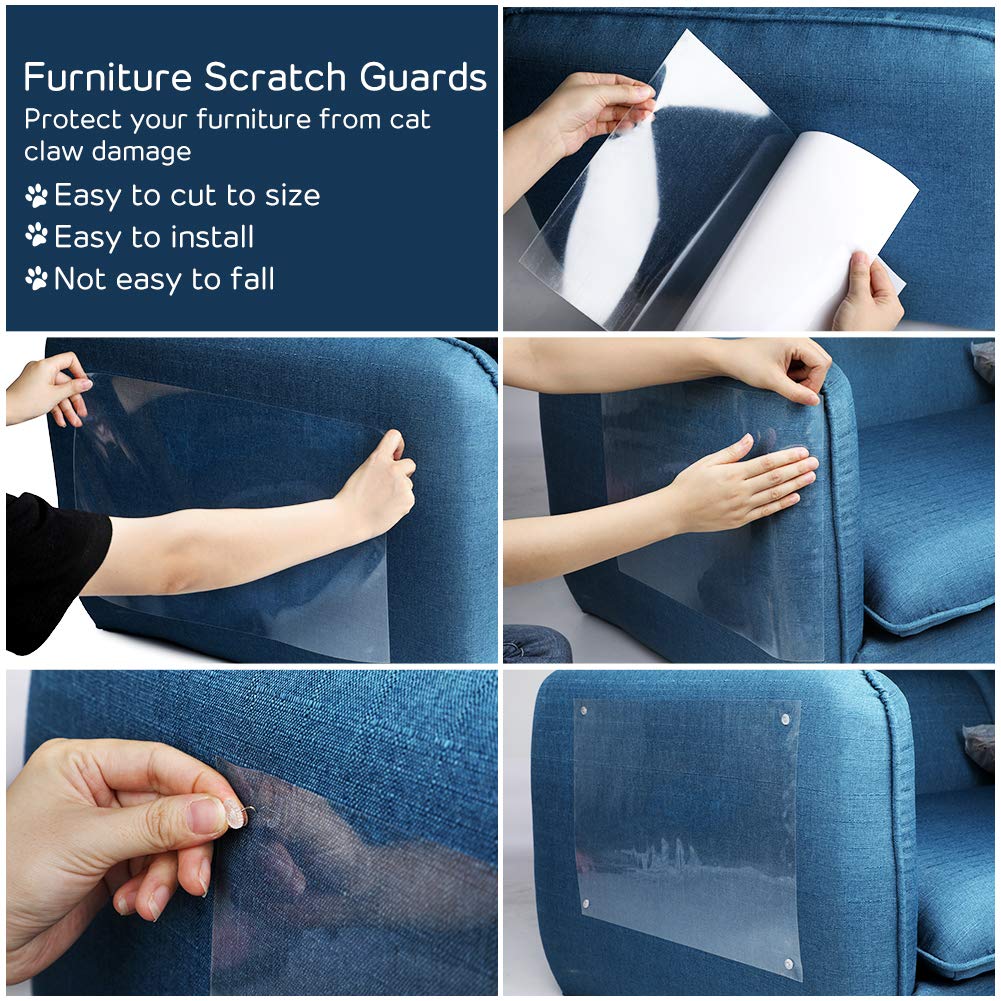 Furniture Scratch Guards
Protect your furniture from cat claw damage

Easy to cut to size
Easy to install
Not easy to fall