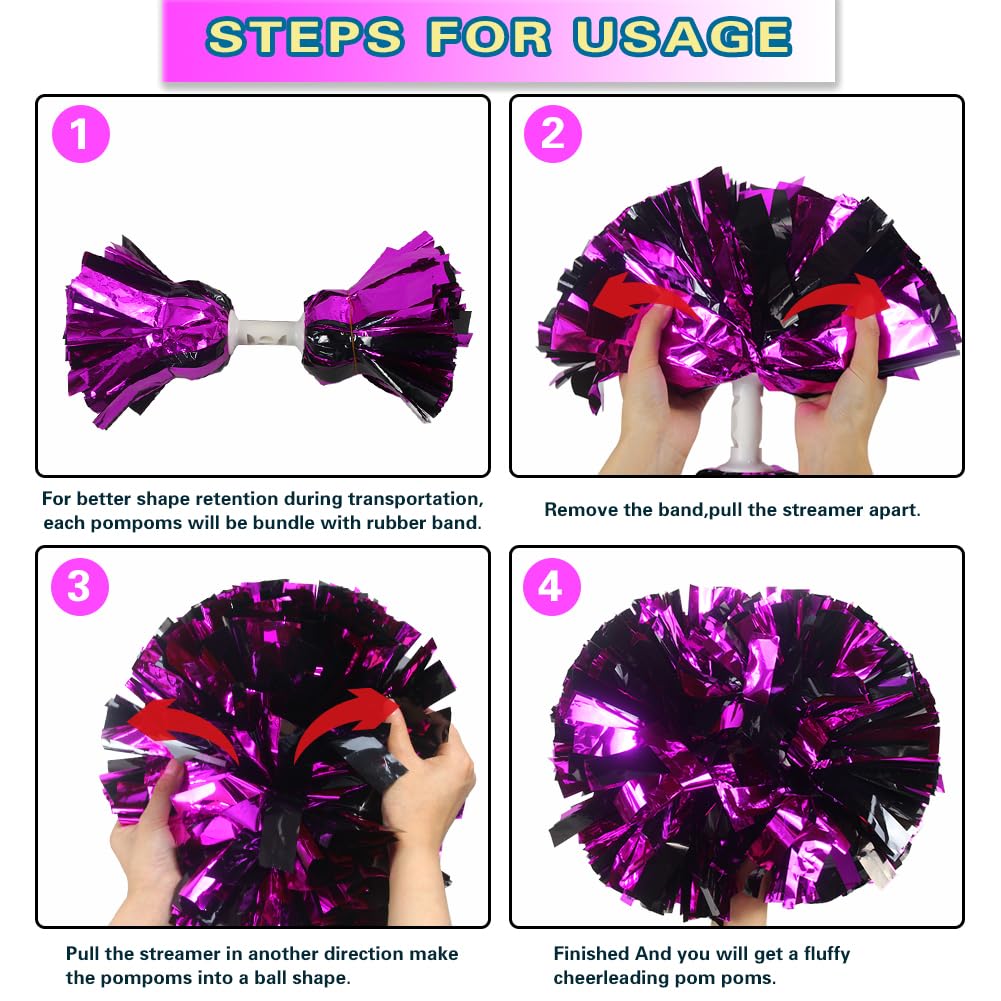 STEPS FOR USAGE

1

For better shape retention during transportation, each pompoms will be bundle with rubber band.

2

Remove the band,pull the streamer apart.

3

Pull the streamer in another direction make the pompoms into a ball shape.

4

Finished And you will get a fluffy cheerleading pom poms.