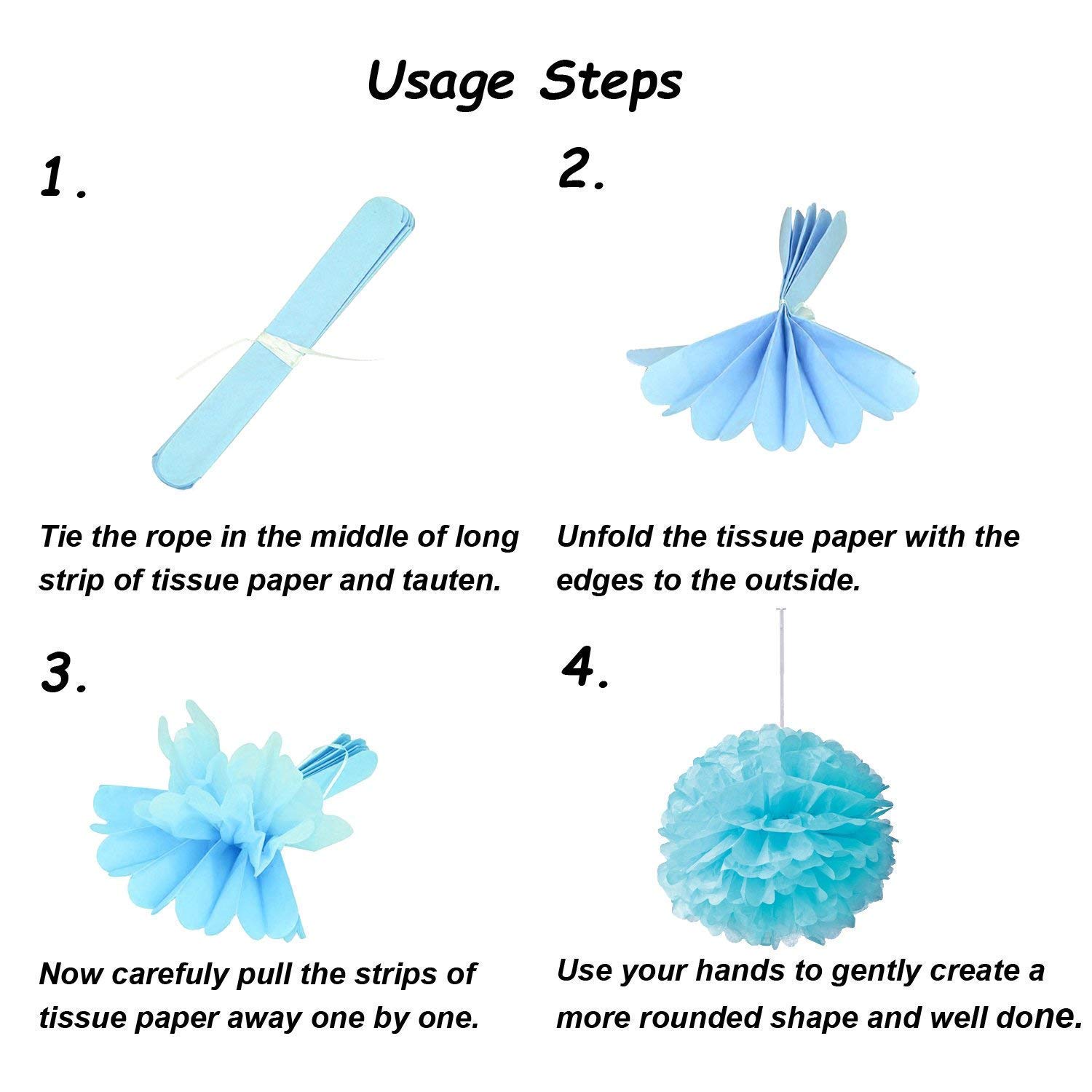 Usage Steps

1.

Tie the rope in the middle of long strip of tissue paper and tauten.

2.

Unfold the tissue paper with the edges to the outside.

3.

Now carefuly pull the strips of tissue paper away one by one.

4.

Use your hands to gently create a more rounded shape and well done.