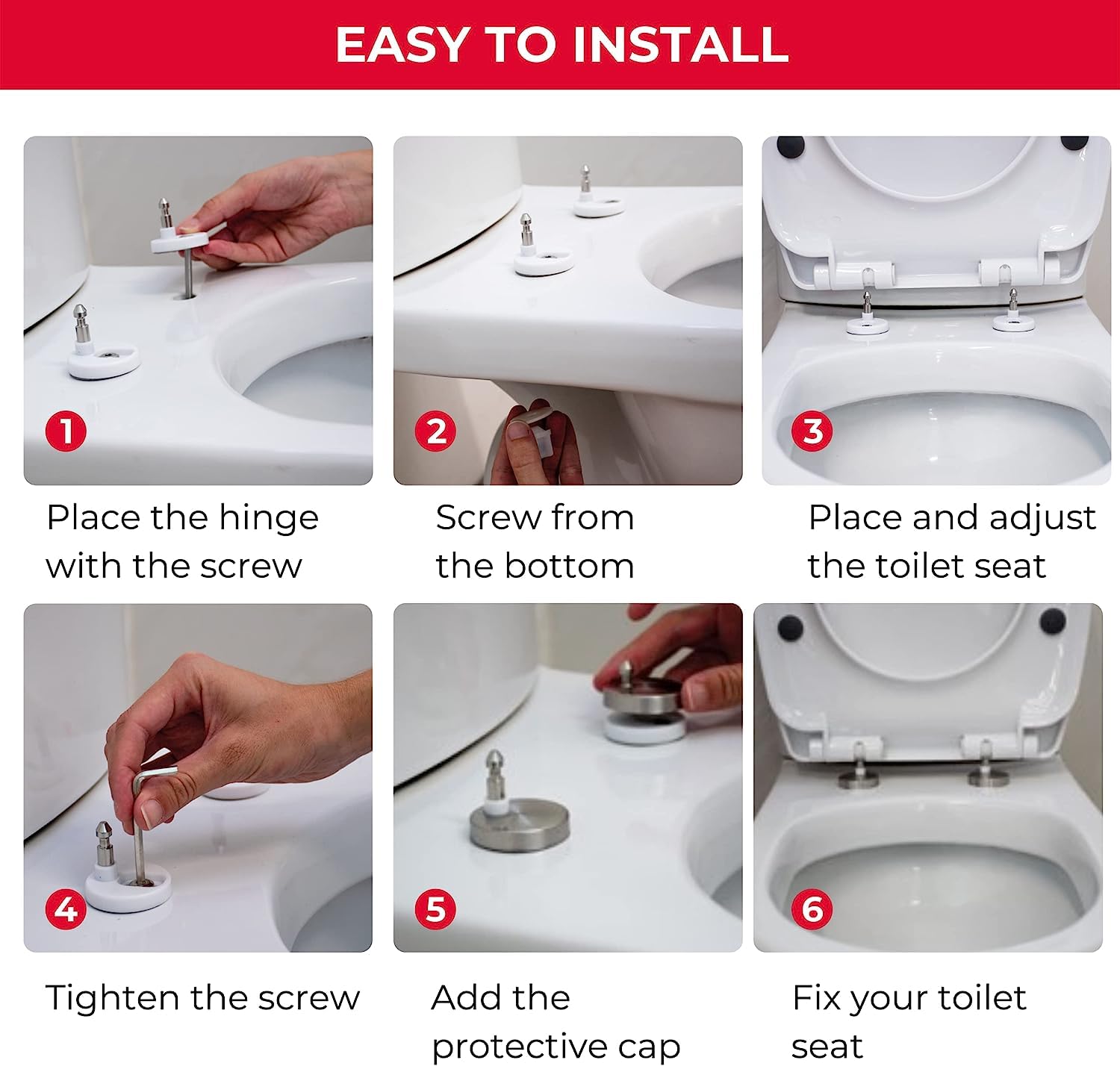 EASY TO INSTALL

1

Place the hinge with the screw

2

Screw from the bottom

3

Place and adjust the toilet seat

4

Tighten the screw

5

Add the protective cap

6

Fix your toilet seat