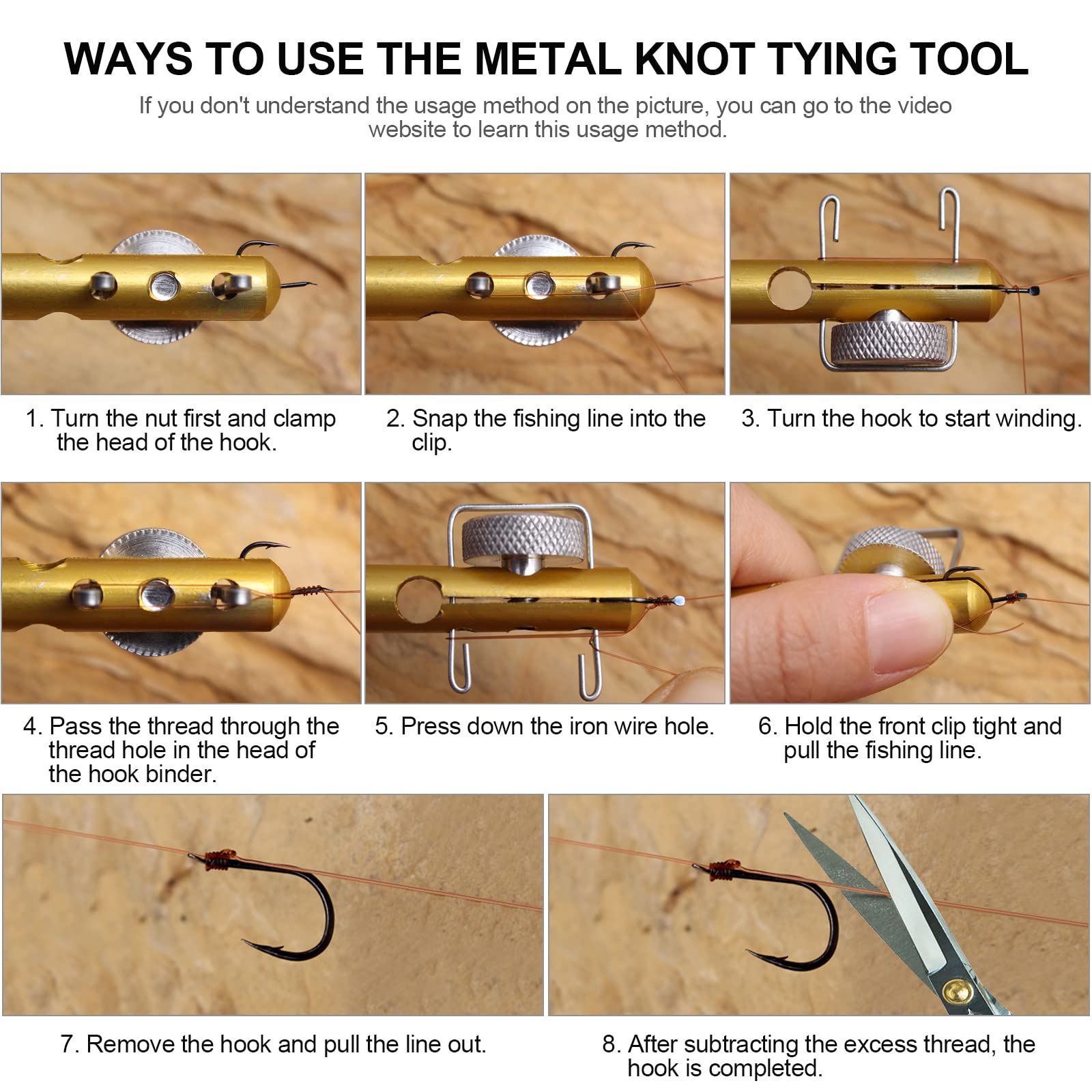 WAYS TO USE THE METAL KNOT TYING TOOL

If you don't understand the usage method on the picture, you can go to the video website to learn this usage method.

1. Turn the nut first and clamp the head of the hook.

2. Snap the fishing line into the clip.

3. Turn the hook to start winding.

4. Pass the thread through the thread hole in the head of the hook binder.

5. Press down the iron wire hole.

6. Hold the front clip tight and pull the fishing line.

7. Remove the hook and pull the line out.

8. After subtracting the excess thread, the hook is completed.