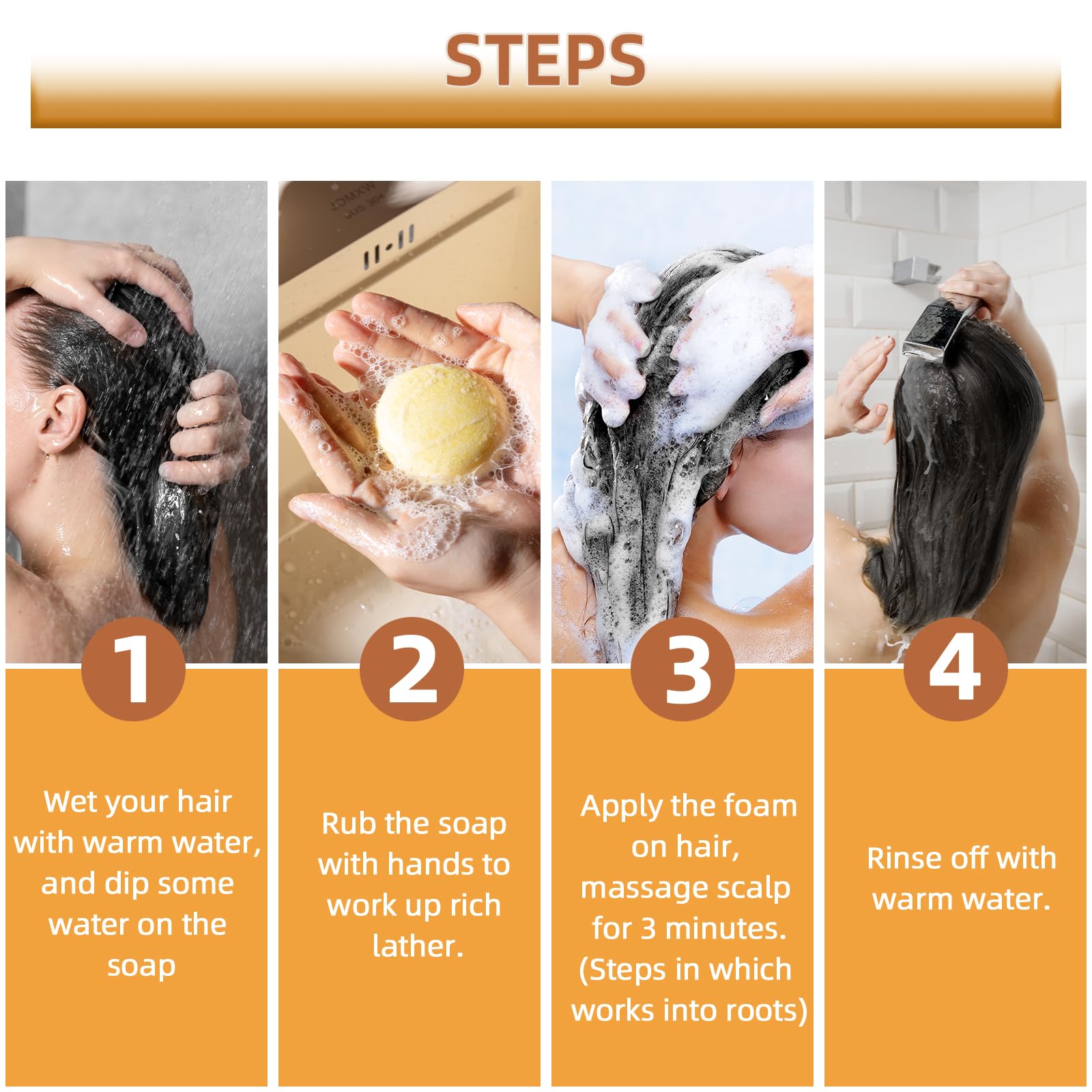 STEPS

1

Wet your hair with warm water, and dip some water on the soap

2

Rub the soap with hands to work up rich lather.

3

Apply the foam on hair, massage scalp for 3 minutes. (Steps in which works into roots)

4

Rinse off with warm water.