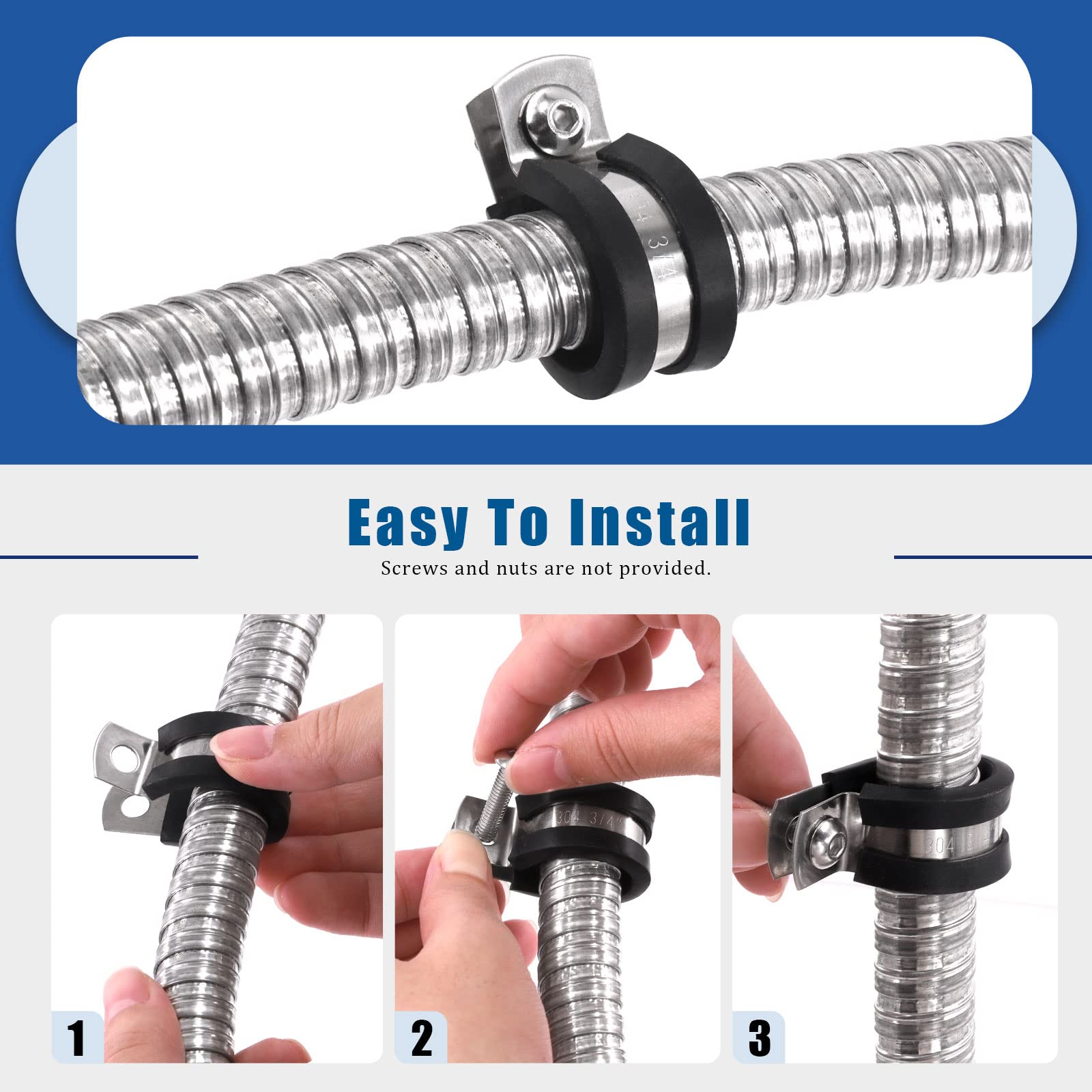 304 3/4"

Easy To Install

Screws and nuts are not provided.

1

304 3/4"

2

304

3