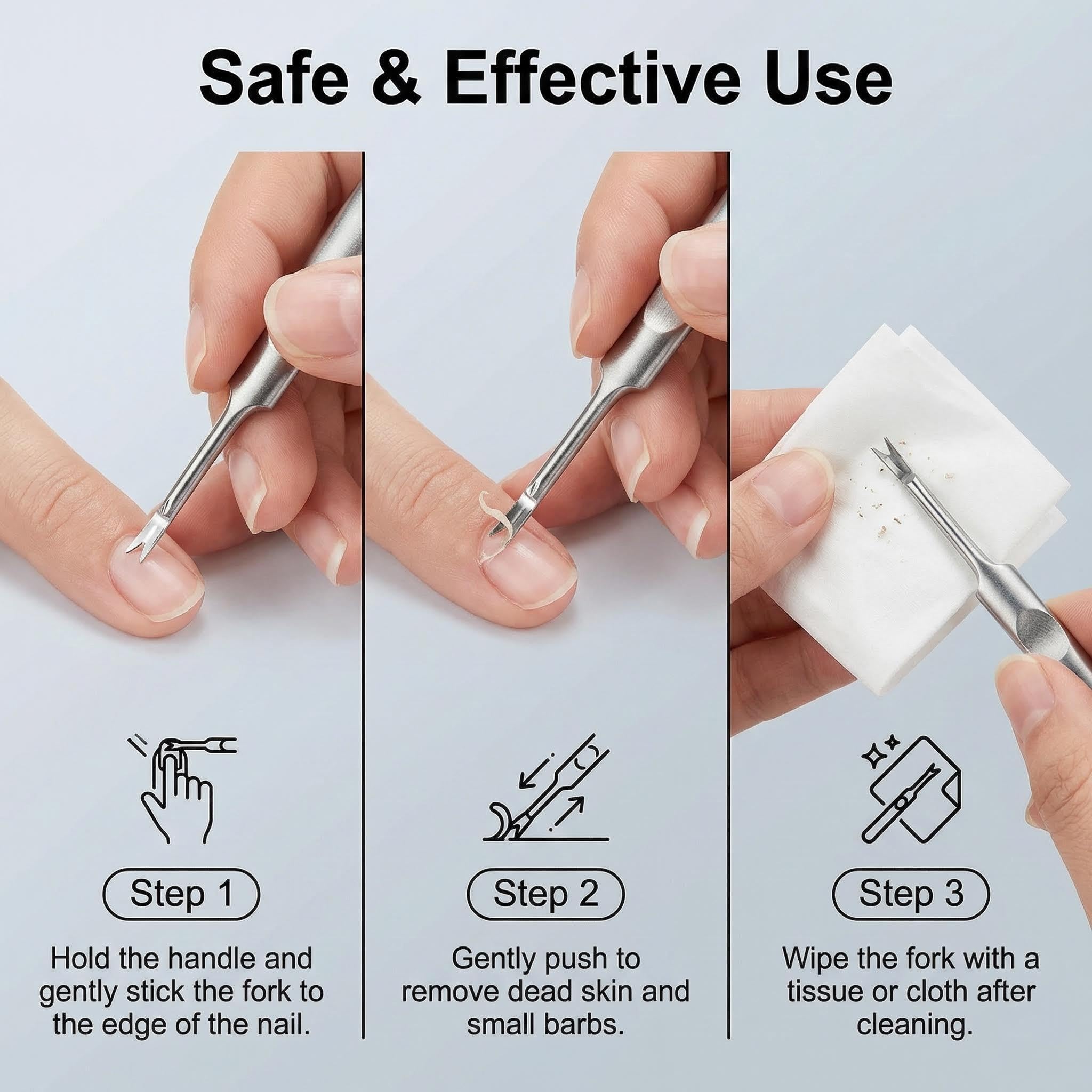 Safe & Effective Use

Step 1

Hold the handle and gently stick the fork to the edge of the nail.

Step 2

Gently push to remove dead skin and small barbs.

Step 3

Wipe the fork with a tissue or cloth after cleaning.