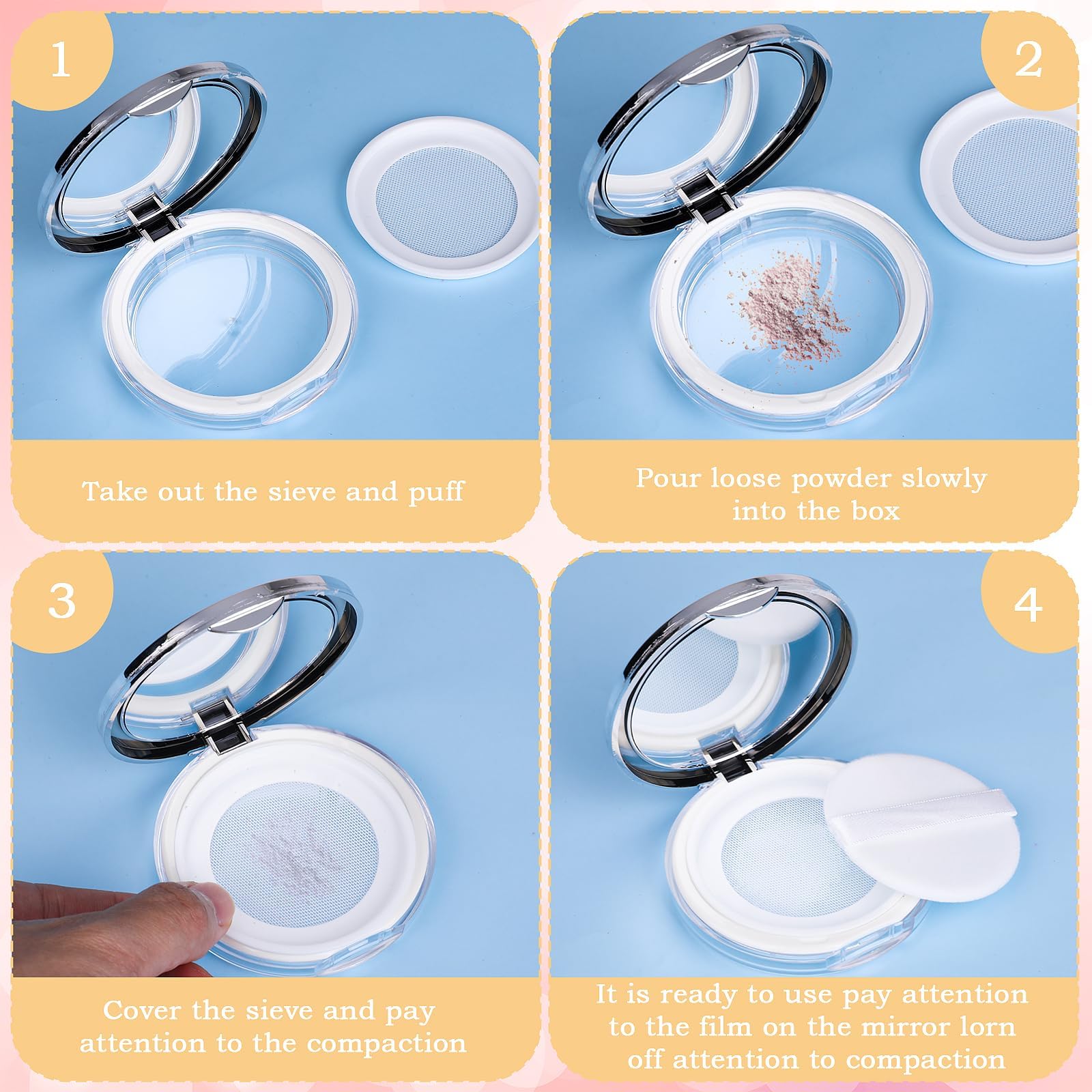 1

Take out the sieve and puff

2

Pour loose powder slowly into the box

3

Cover the sieve and pay attention to the compaction

4

It is ready to use pay attention to the film on the mirror lorn off attention to compaction