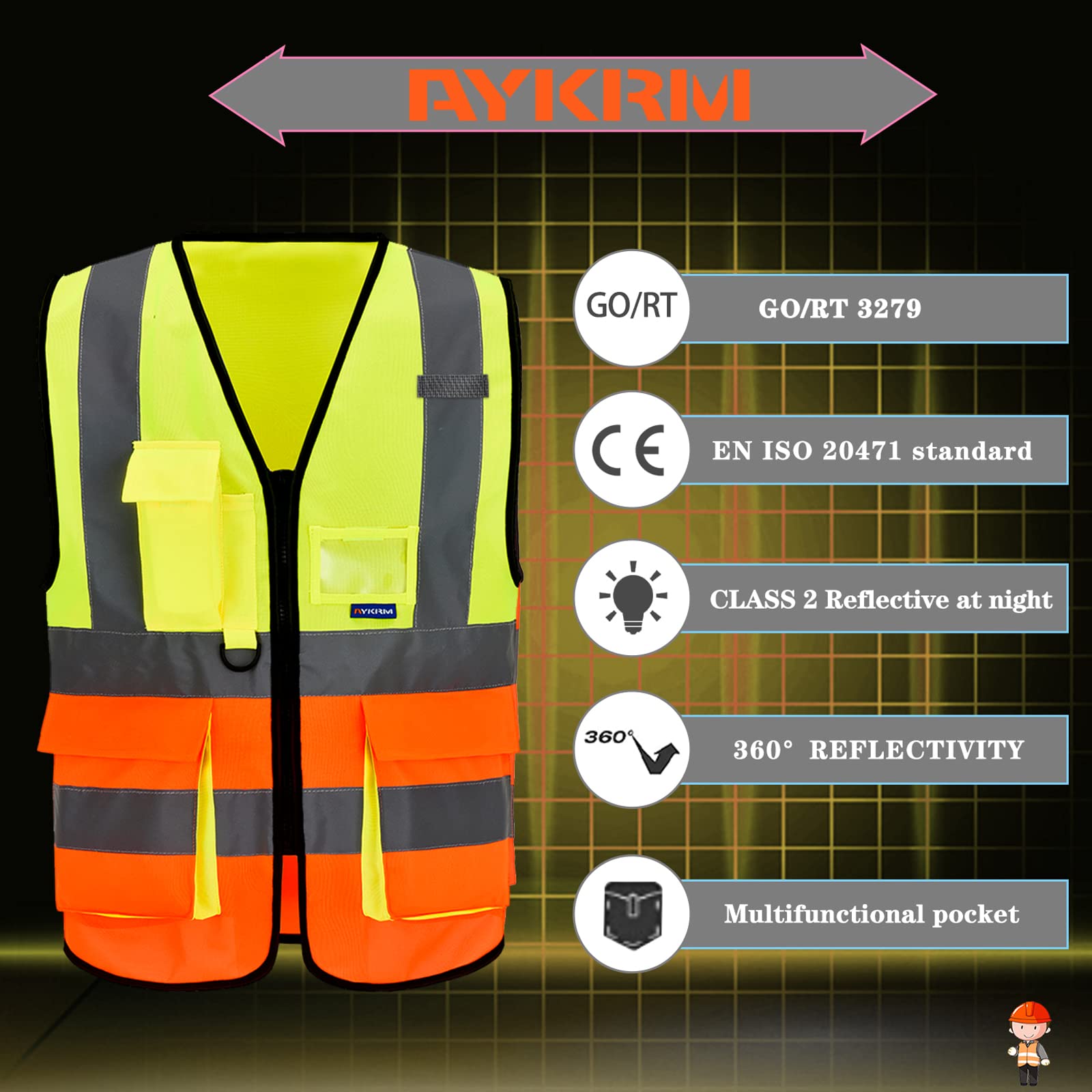 AYKRM

AYKRM

GO/RT

GO/RT 3279

CE

EN ISO 20471 standard

CLASS 2 Reflective at night

360°

360° REFLECTIVITY

Multifunctional pocket