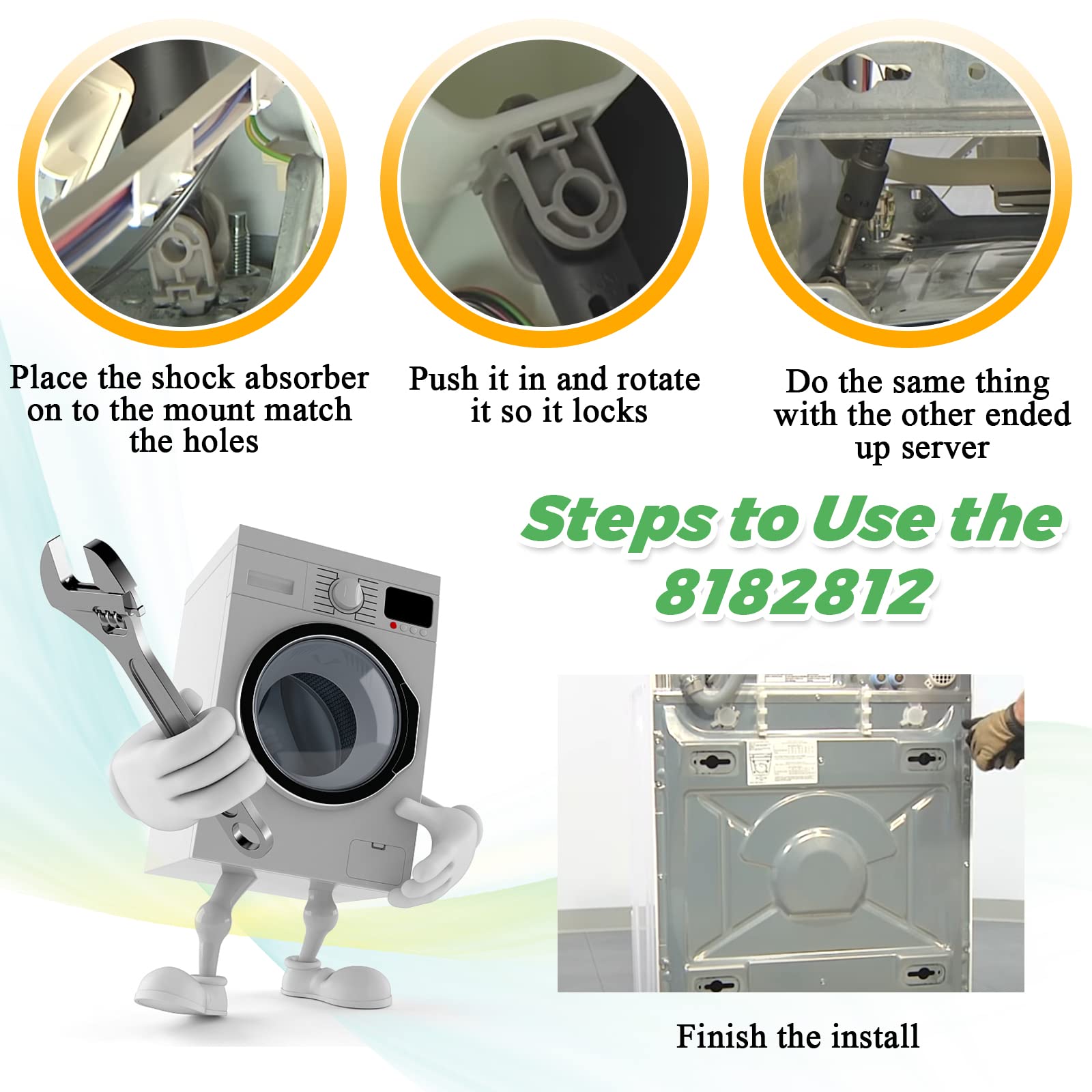 Place the shock absorber on to the mount match the holes

Push it in and rotate it so it locks

Do the same thing with the other ended up server

Steps to Use the 8182812

Finish the install