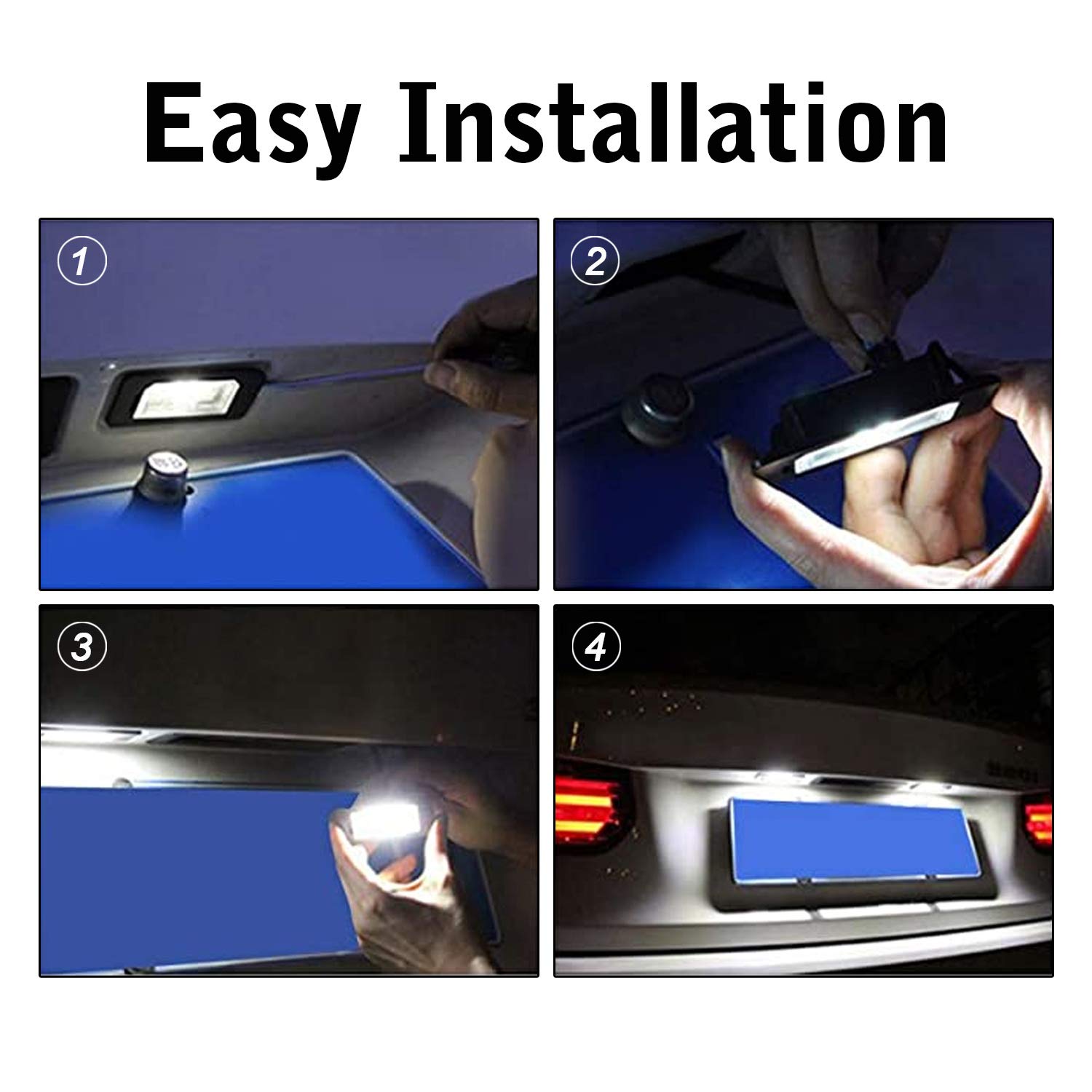 Easy Installation

1

2

3

4