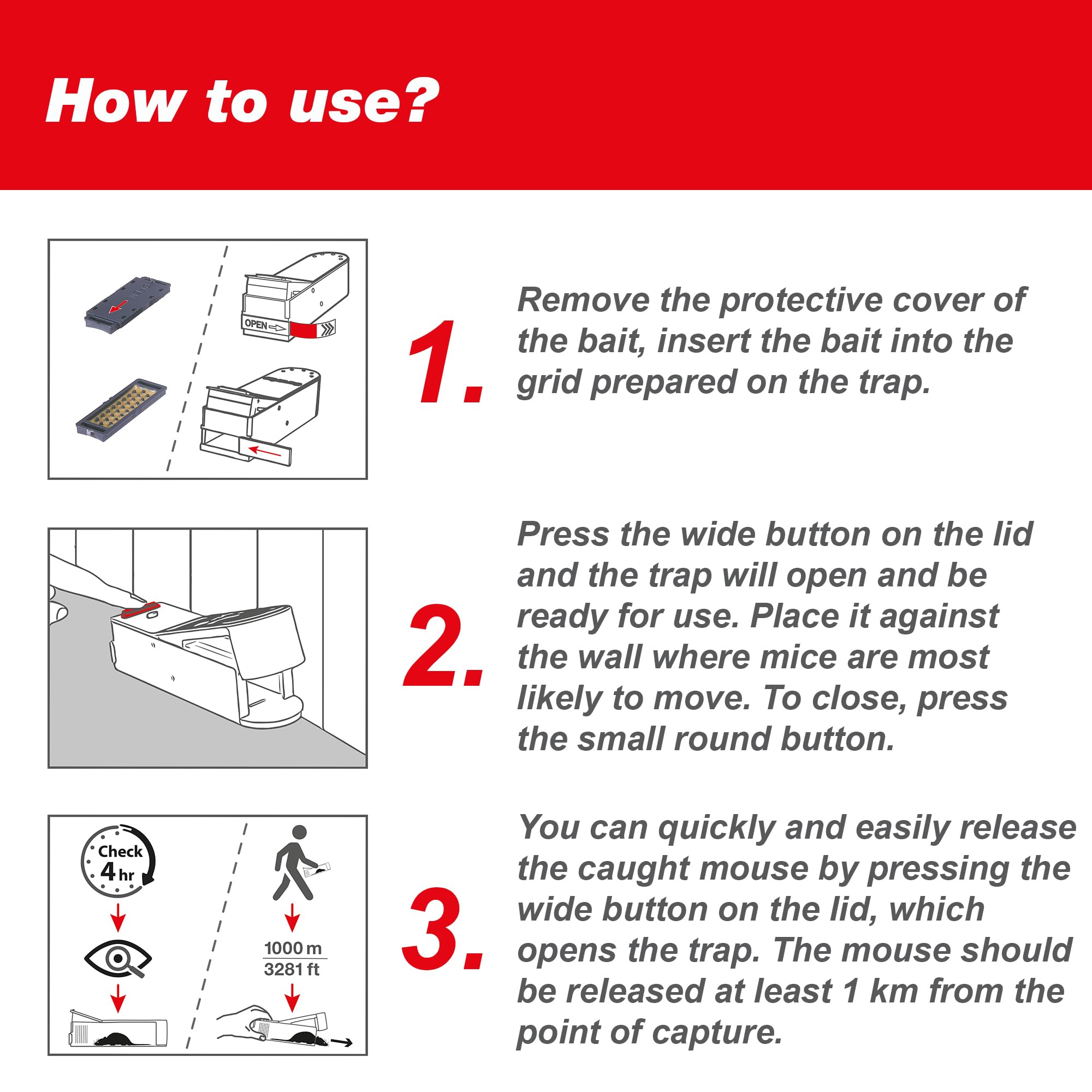 How to use?

OPEN

1.

Remove the protective cover of the bait, insert the bait into the grid prepared on the trap.

2.

Press the wide button on the lid and the trap will open and be ready for use. Place it against the wall where mice are most likely to move. To close, press the small round button.

Check 4 hr

1000 m
3281 ft

3.

You can quickly and easily release the caught mouse by pressing the wide button on the lid, which opens the trap. The mouse should be released at least 1 km from the point of capture.