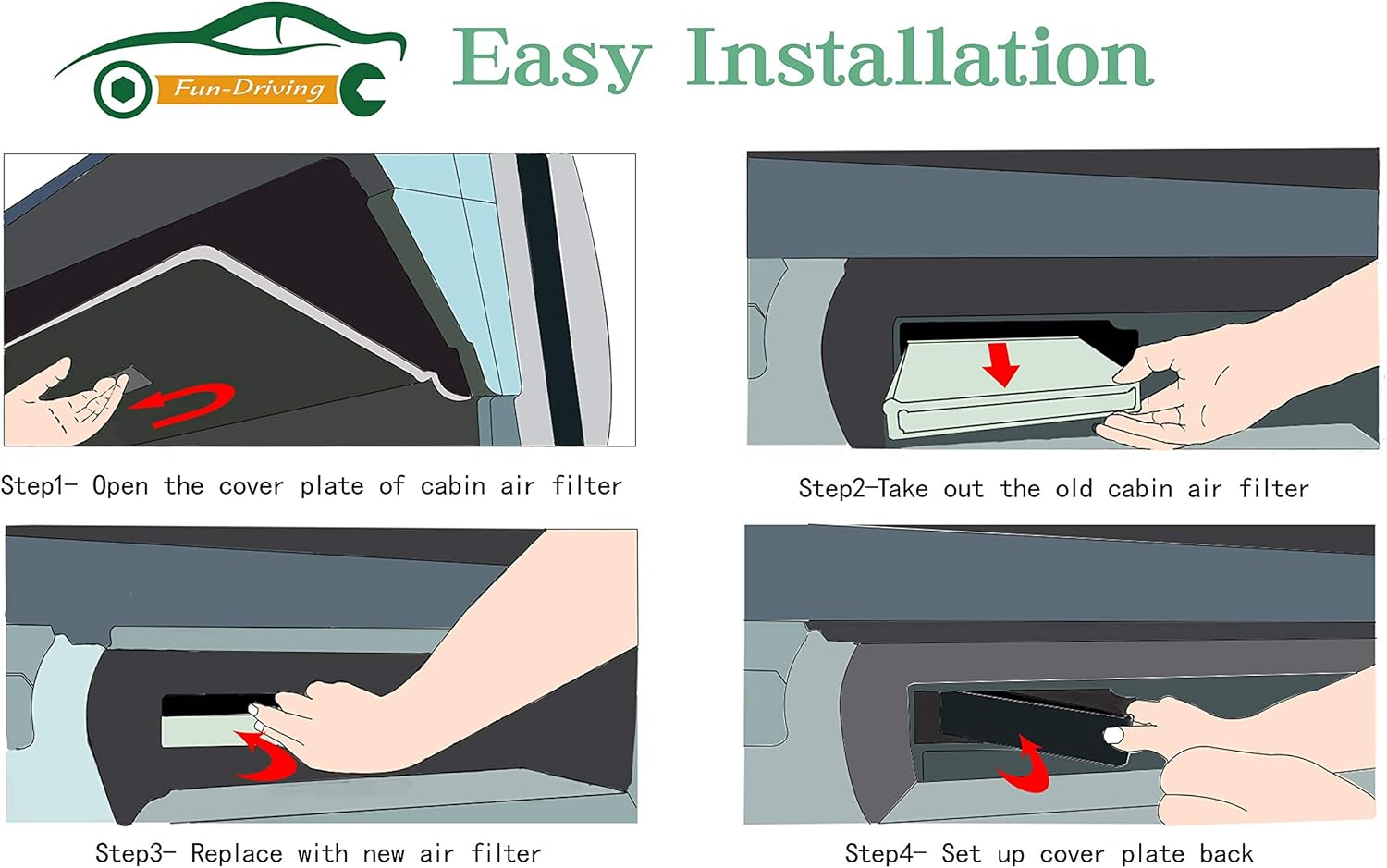 Fun-Driving

Easy Installation

Step1- Open the cover plate of cabin air filter

Step2-Take out the old cabin air filter

Step3- Replace with new air filter

Step4- Set up cover plate back