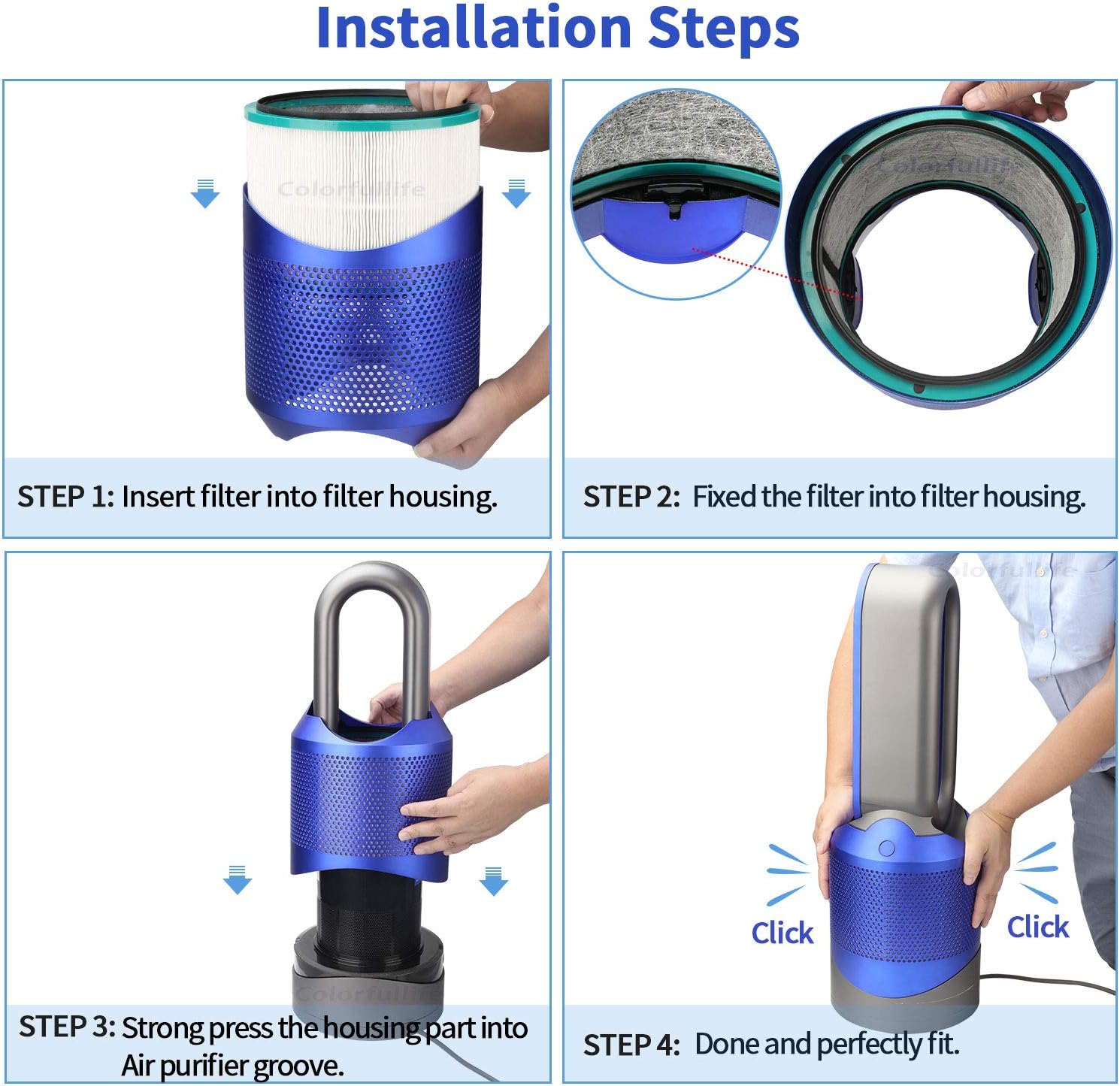 Installation Steps

Colorfullife

STEP 1: Insert filter into filter housing.

Colorfullife

STEP 2: Fixed the filter into filter housing.

Colorfullife

STEP 3: Strong press the housing part into Air purifier groove.

Colorfullife

Click

Click

STEP 4: Done and perfectly fit.