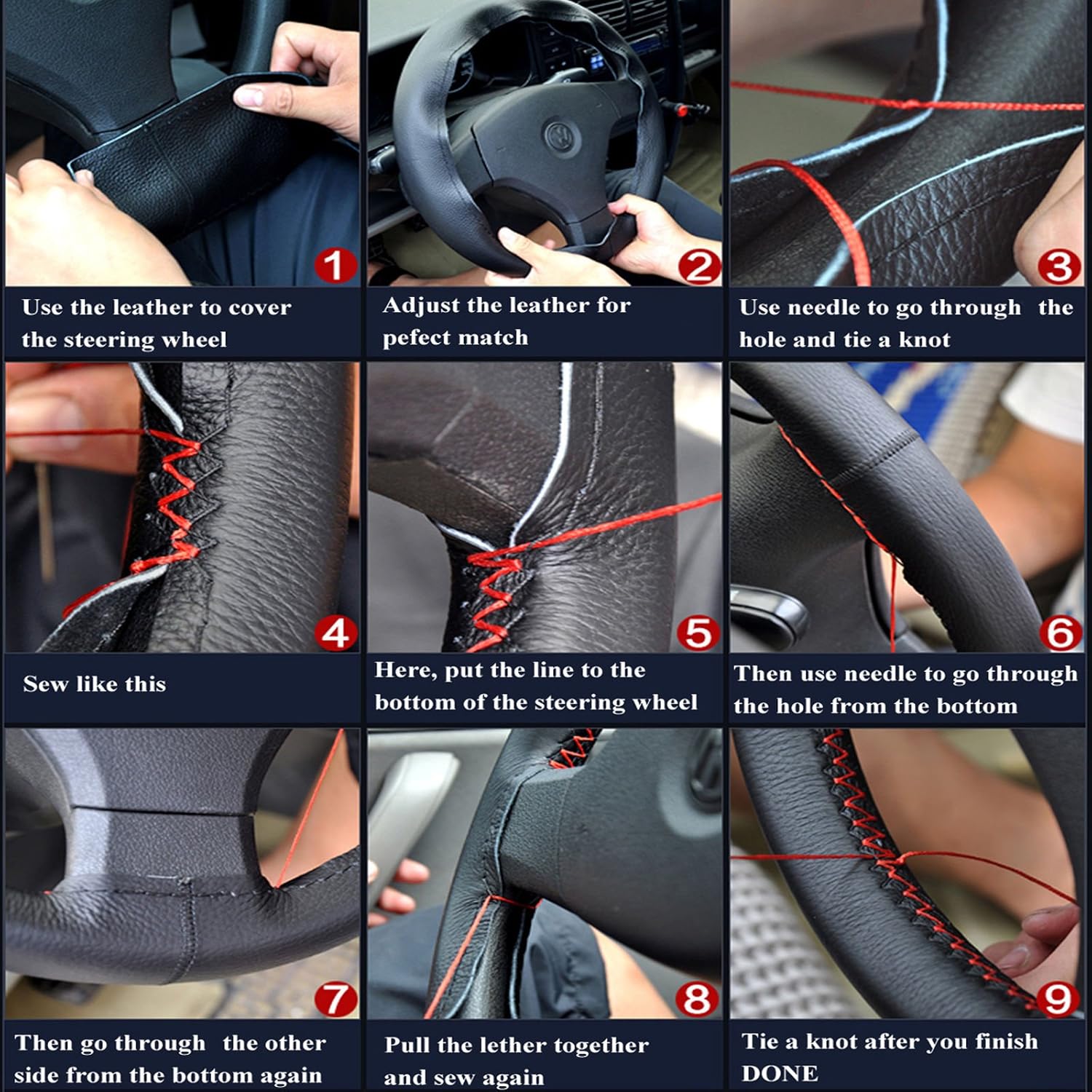 1
Use the leather to cover the steering wheel

2
Adjust the leather for pefect match

3
Use needle to go through the hole and tie a knot

4
Sew like this

5
Here, put the line to the bottom of the steering wheel

6
Then use needle to go through the hole from the bottom

7
Then go through the other side from the bottom again

8
Pull the lether together and sew again

9
Tie a knot after you finish DONE