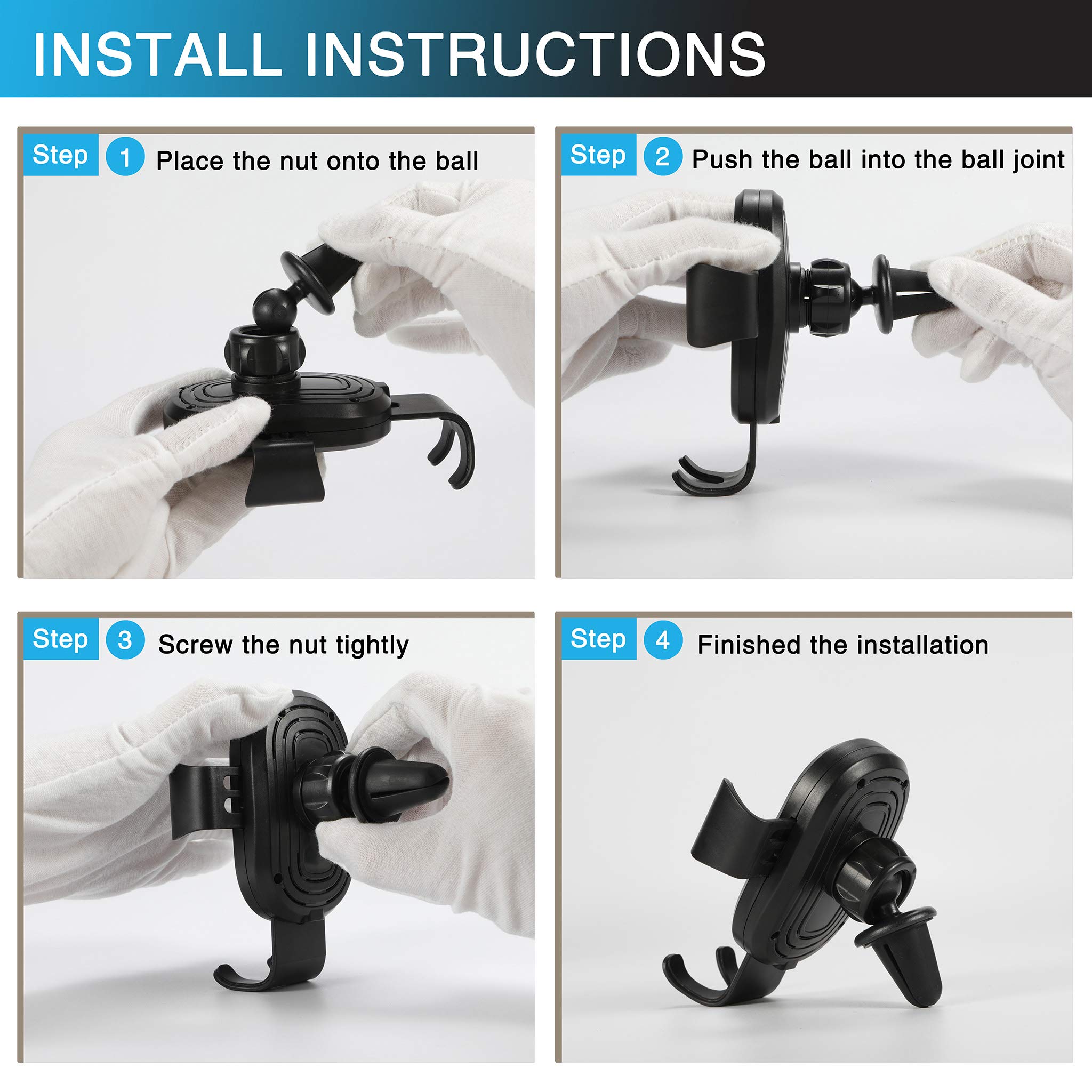 INSTALL INSTRUCTIONS

Step 1 Place the nut onto the ball

Step 2 Push the ball into the ball joint

Step 3 Screw the nut tightly

Step 4 Finished the installation