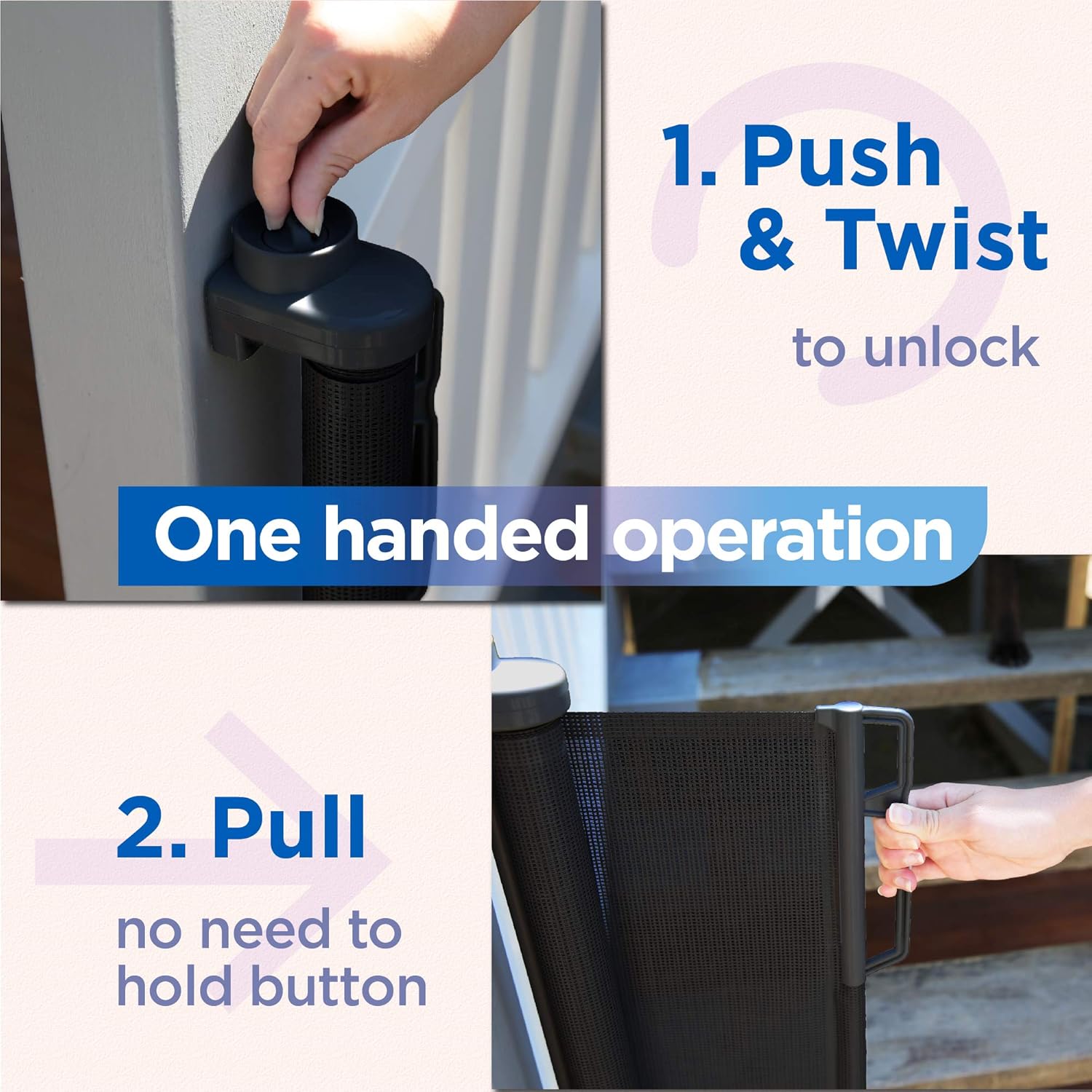 1. Push & Twist

to unlock

One handed operation

2. Pull

no need to hold button