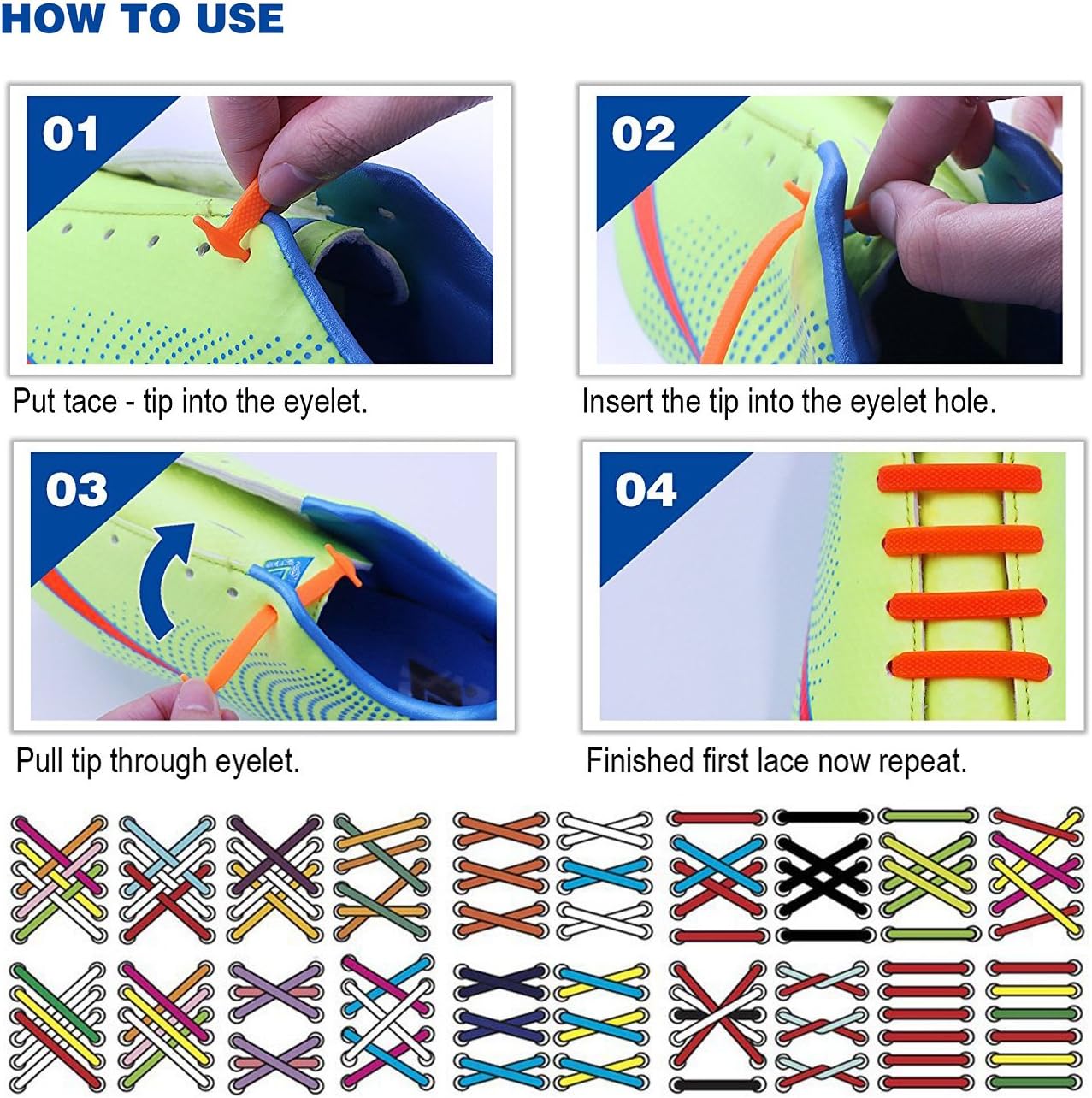 HOW TO USE

01

Put tace - tip into the eyelet.

02

Insert the tip into the eyelet hole.

03

Pull tip through eyelet.

04

Finished first lace now repeat.