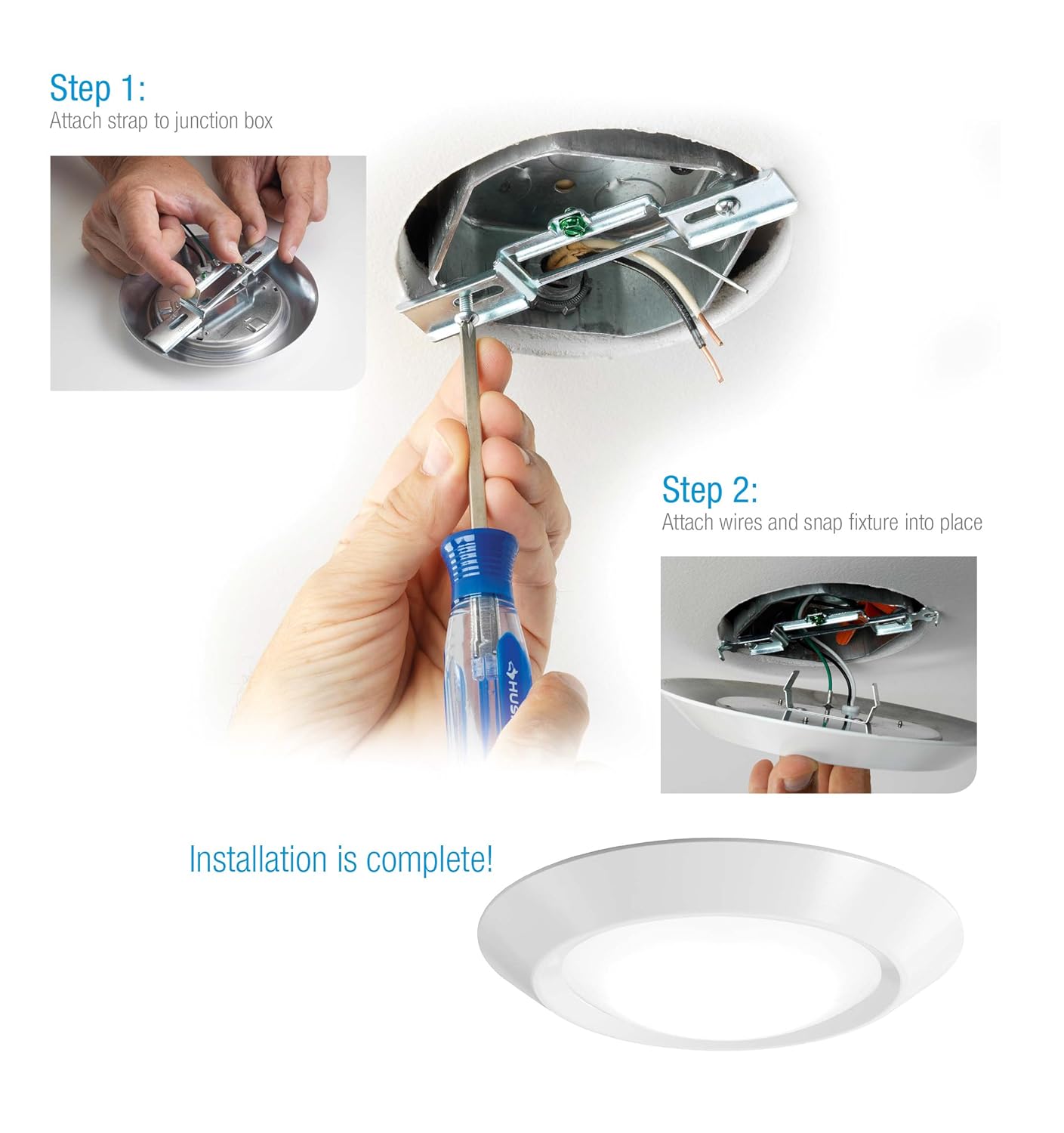 Step 1:
Attach strap to junction box

HUS

Step 2:
Attach wires and snap fixture into place

Installation is complete!