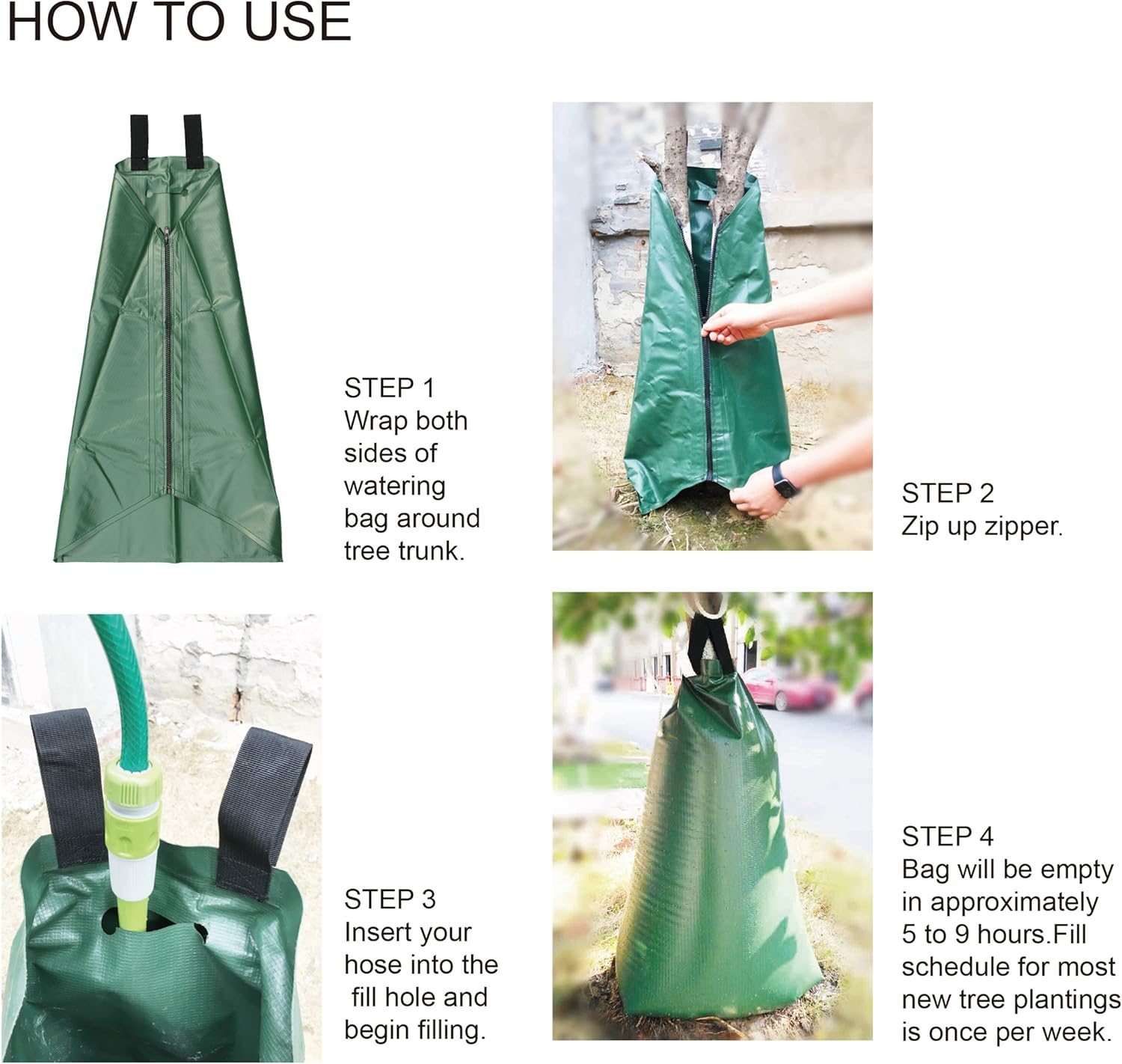 HOW TO USE

STEP 1
Wrap both sides of watering bag around tree trunk.

STEP 2
Zip up zipper.

STEP 3
Insert your hose into the fill hole and begin filling.

STEP 4
Bag will be empty in approximately 5 to 9 hours.Fill schedule for most new tree plantings is once per week.