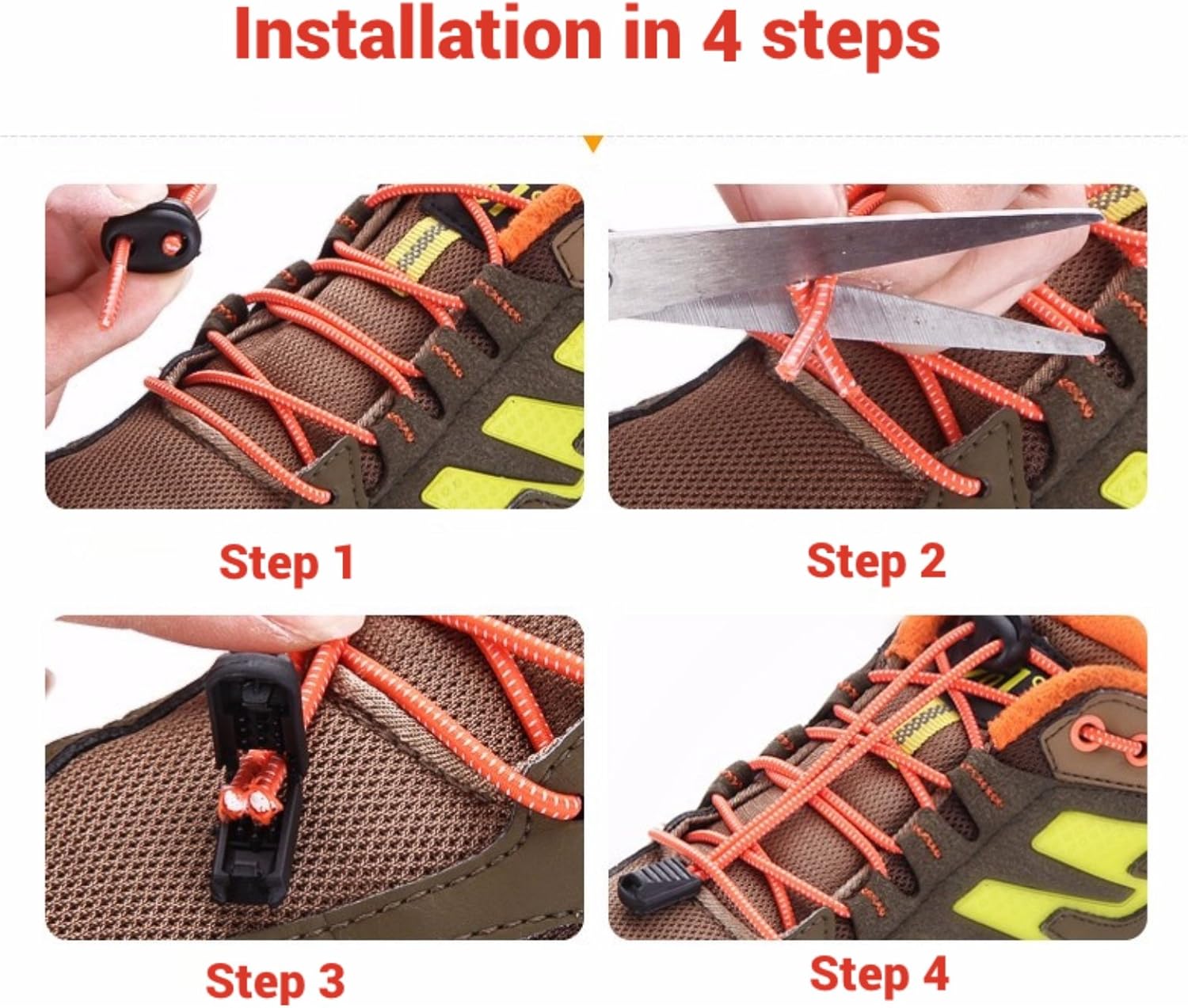 Installation in 4 steps

Step 1

Step 2

Step 3

Step 4