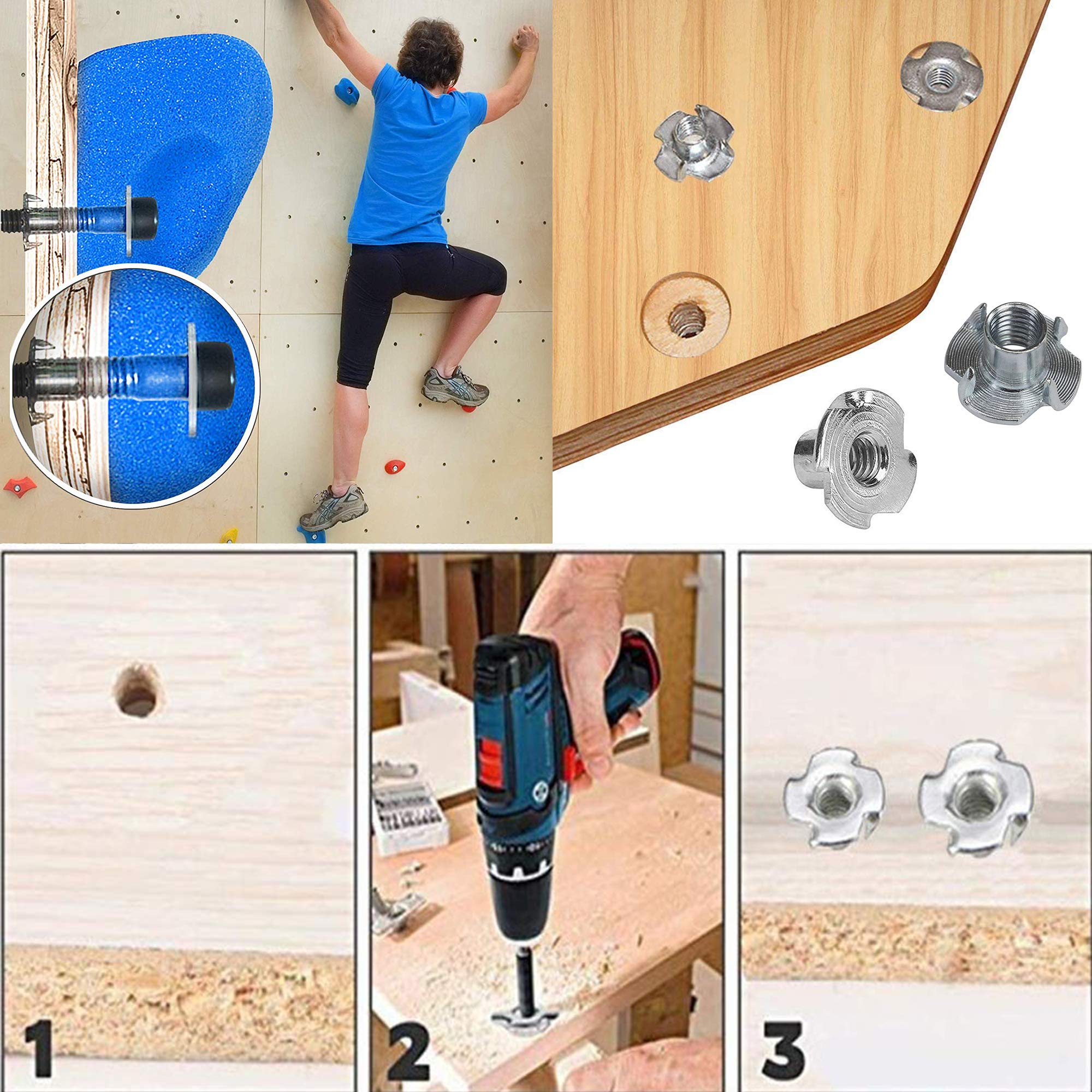 1

2

3