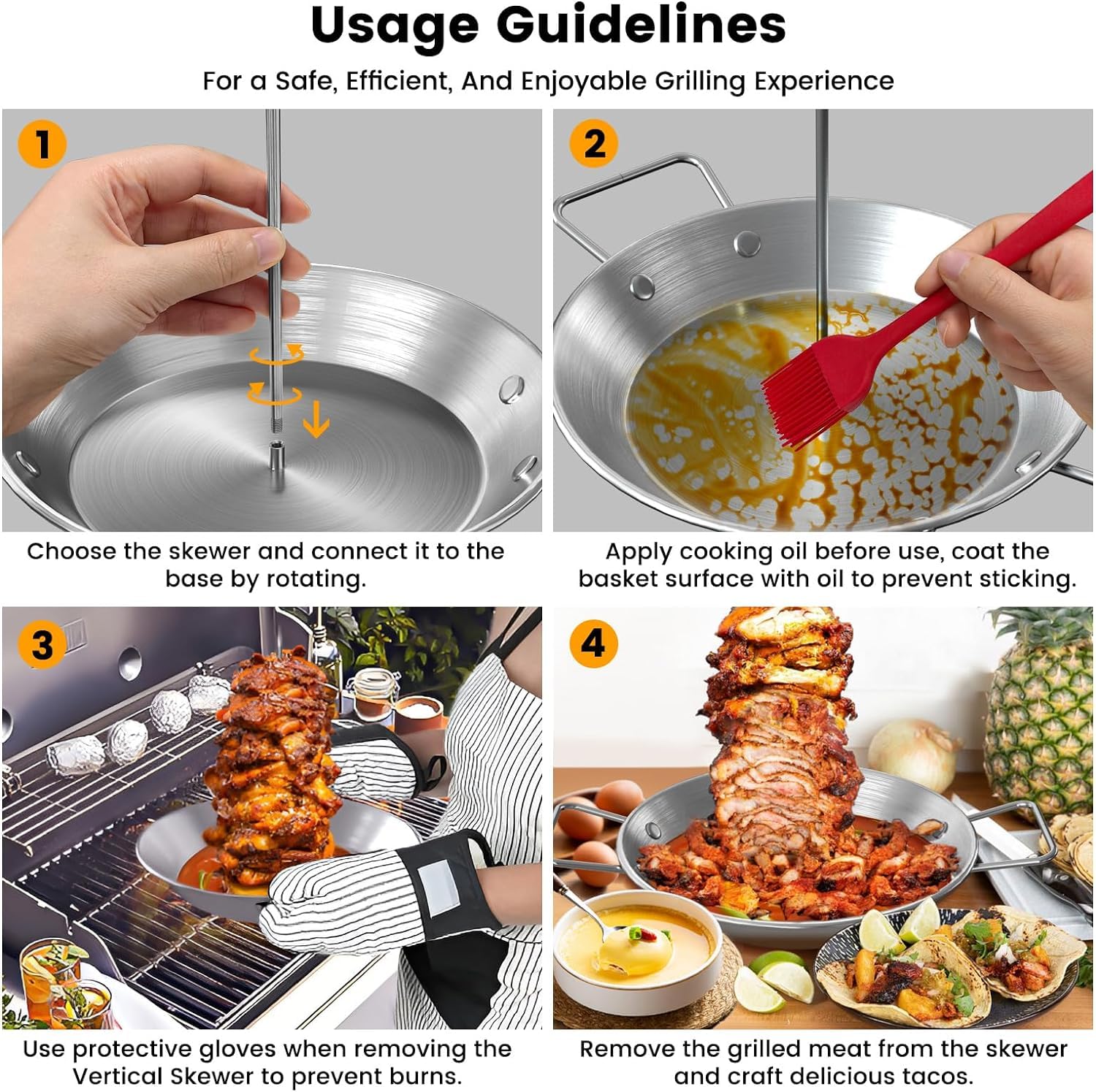 Usage Guidelines

For a Safe, Efficient, And Enjoyable Grilling Experience

1

Choose the skewer and connect it to the base by rotating.

2

Apply cooking oil before use, coat the basket surface with oil to prevent sticking.

3

Use protective gloves when removing the Vertical Skewer to prevent burns.

4

Remove the grilled meat from the skewer and craft delicious tacos.